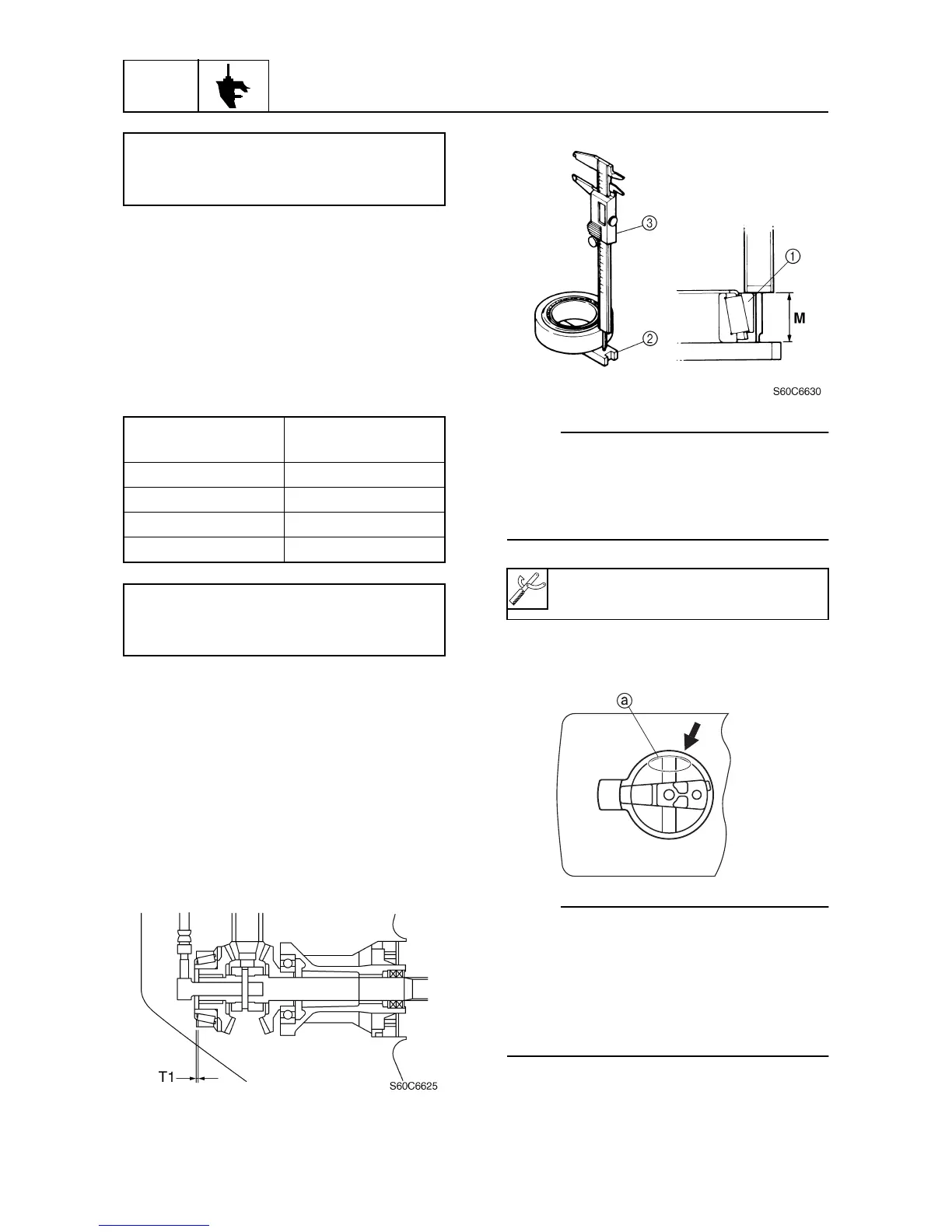 ③

①

M

②

S60C6630

ⓐ

T1

S60C6625