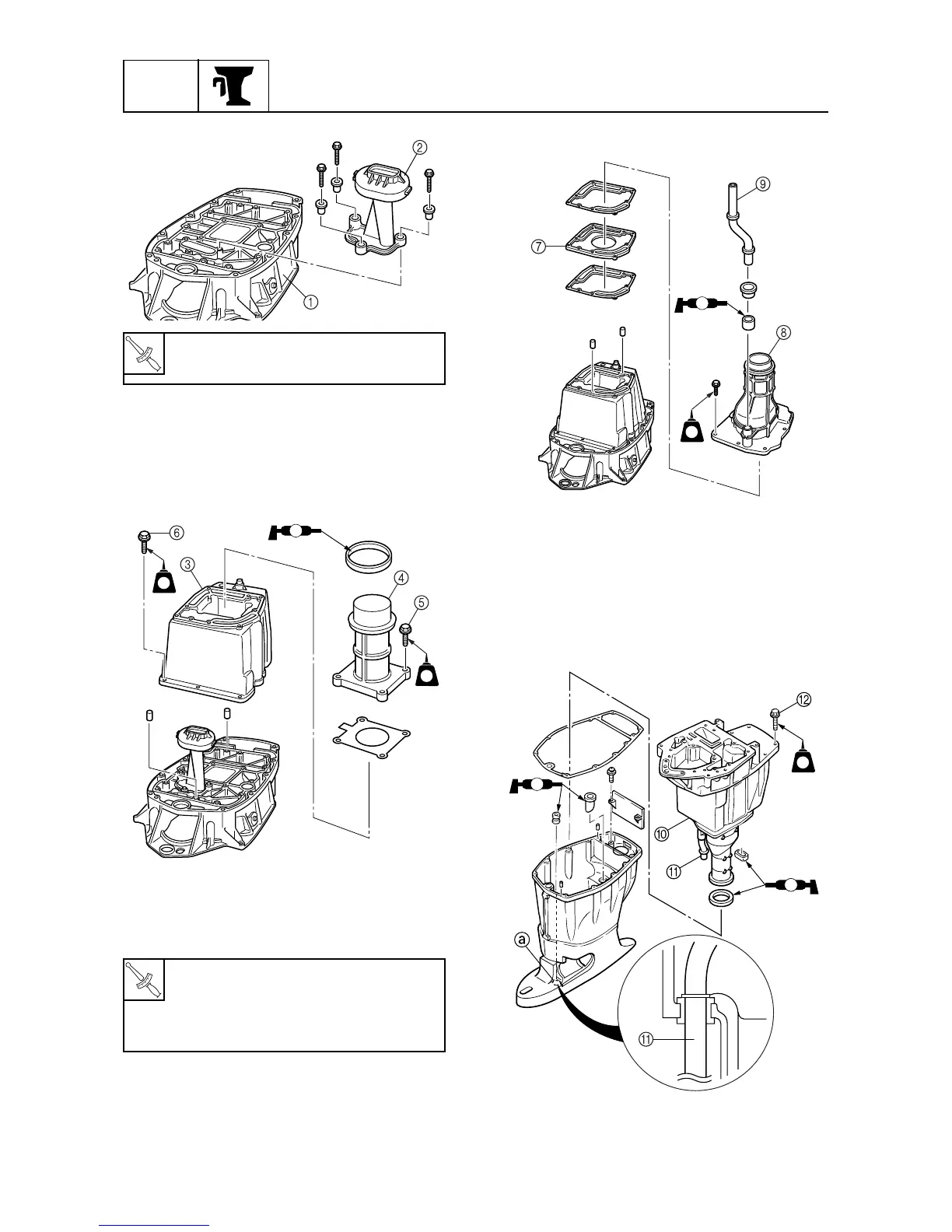 ②
①
⑨
⑦
⑧
⑥
③
④
⑤
⑫
⑩
⑪
ⓐ
⑪