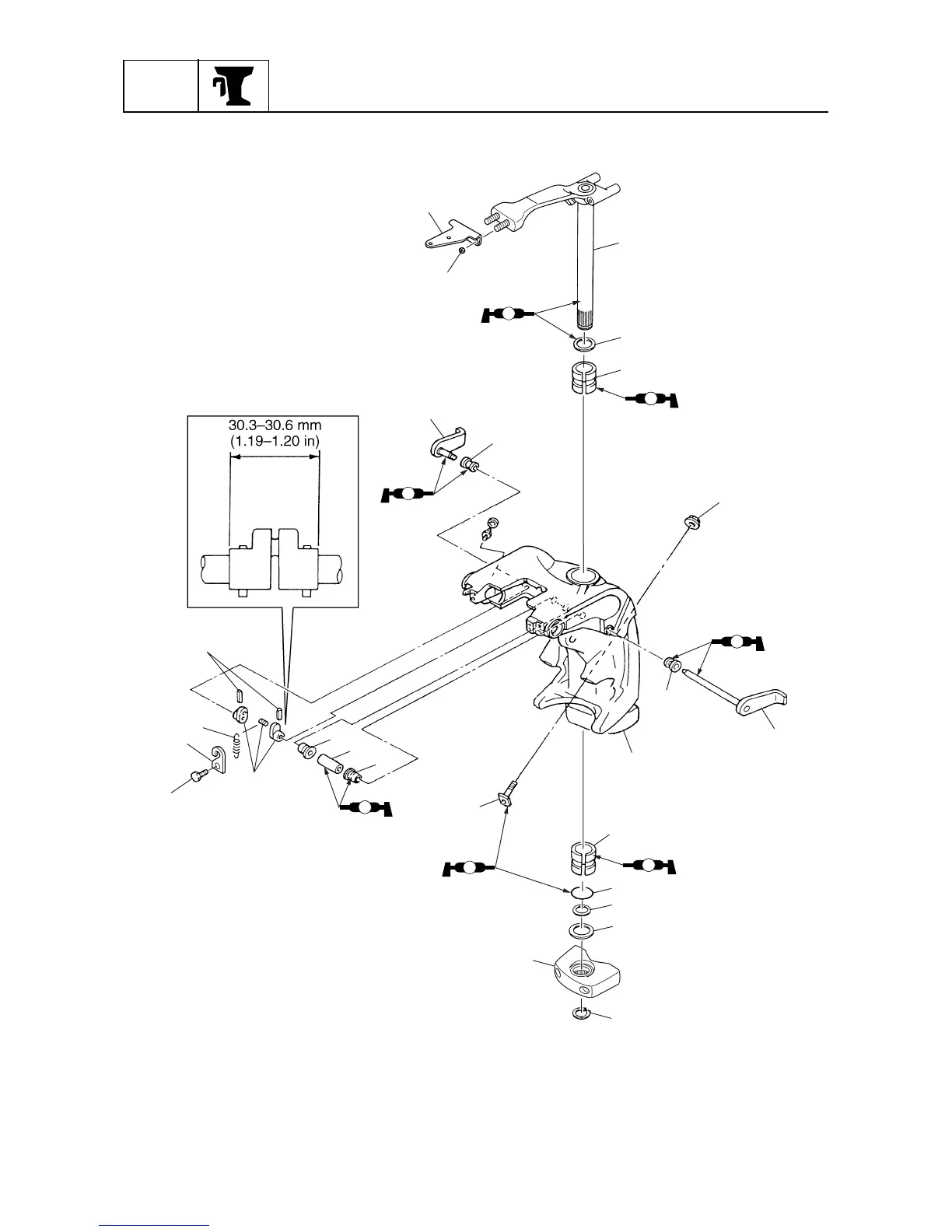 30.3–30.6 mm
(1.19–1.20 in)