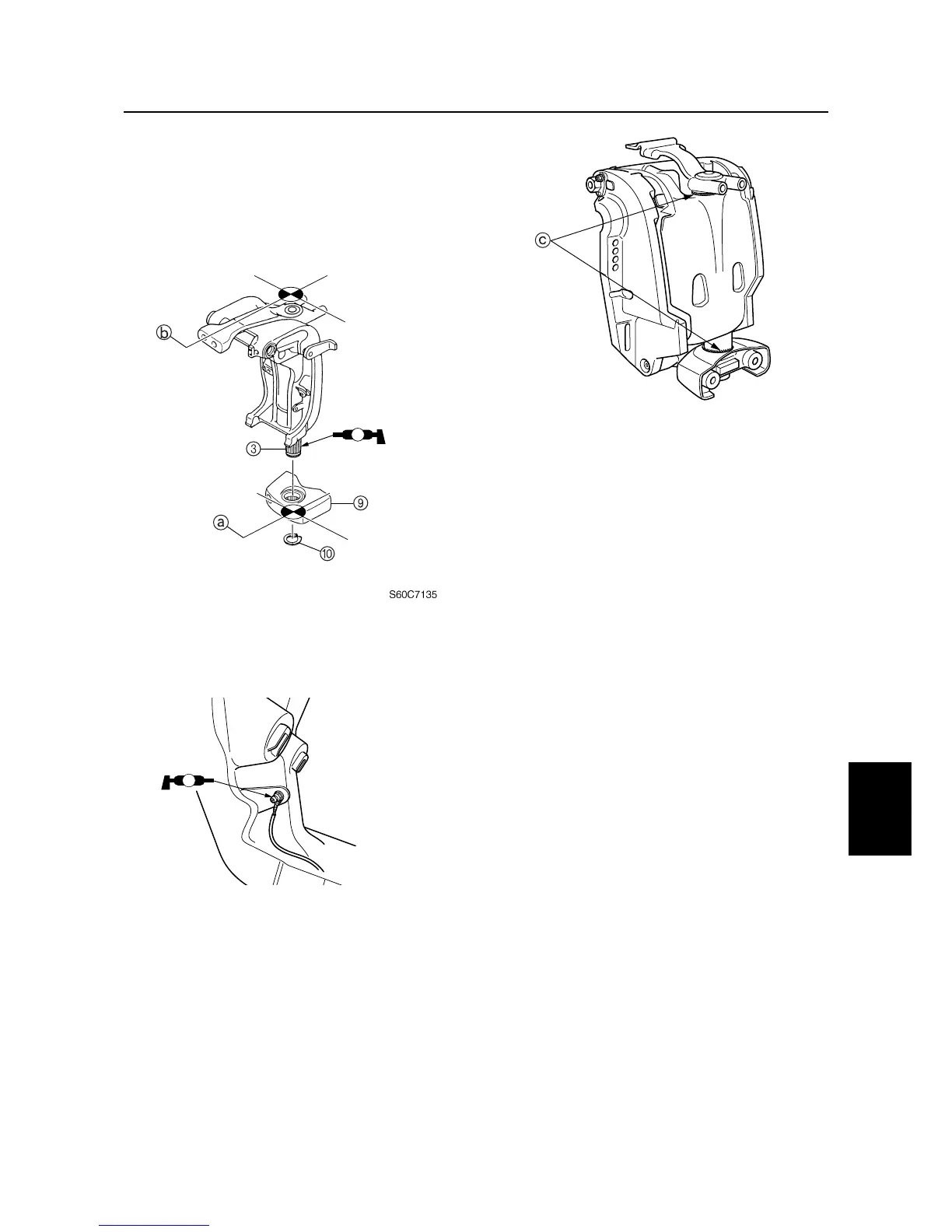 ⓑ

③

⑨

ⓐ

⑩

S60C7135

ⓒ