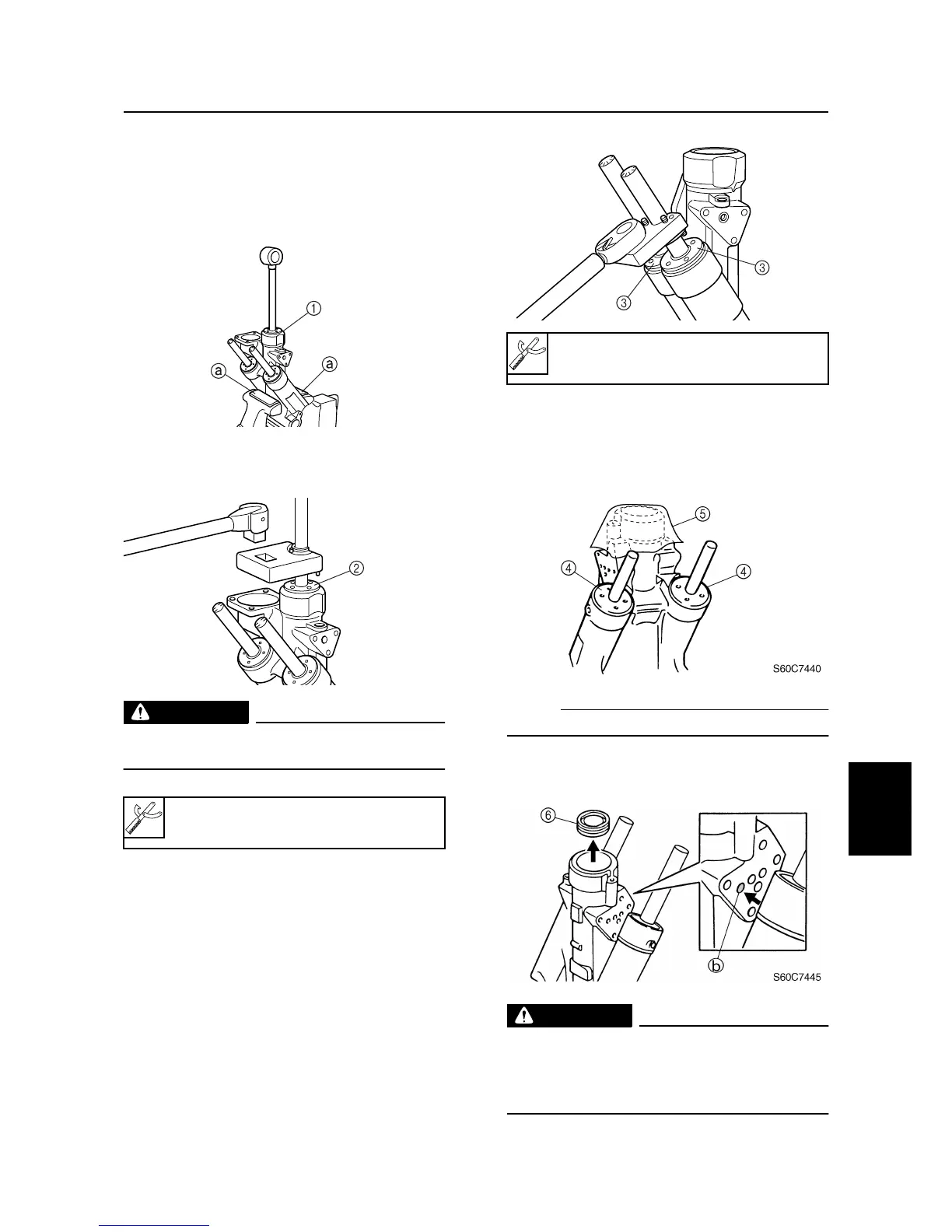 ①

ⓐ

ⓐ

②

③

③

⑤

④

④

S60C7440

⑥

ⓑ

S60C7445