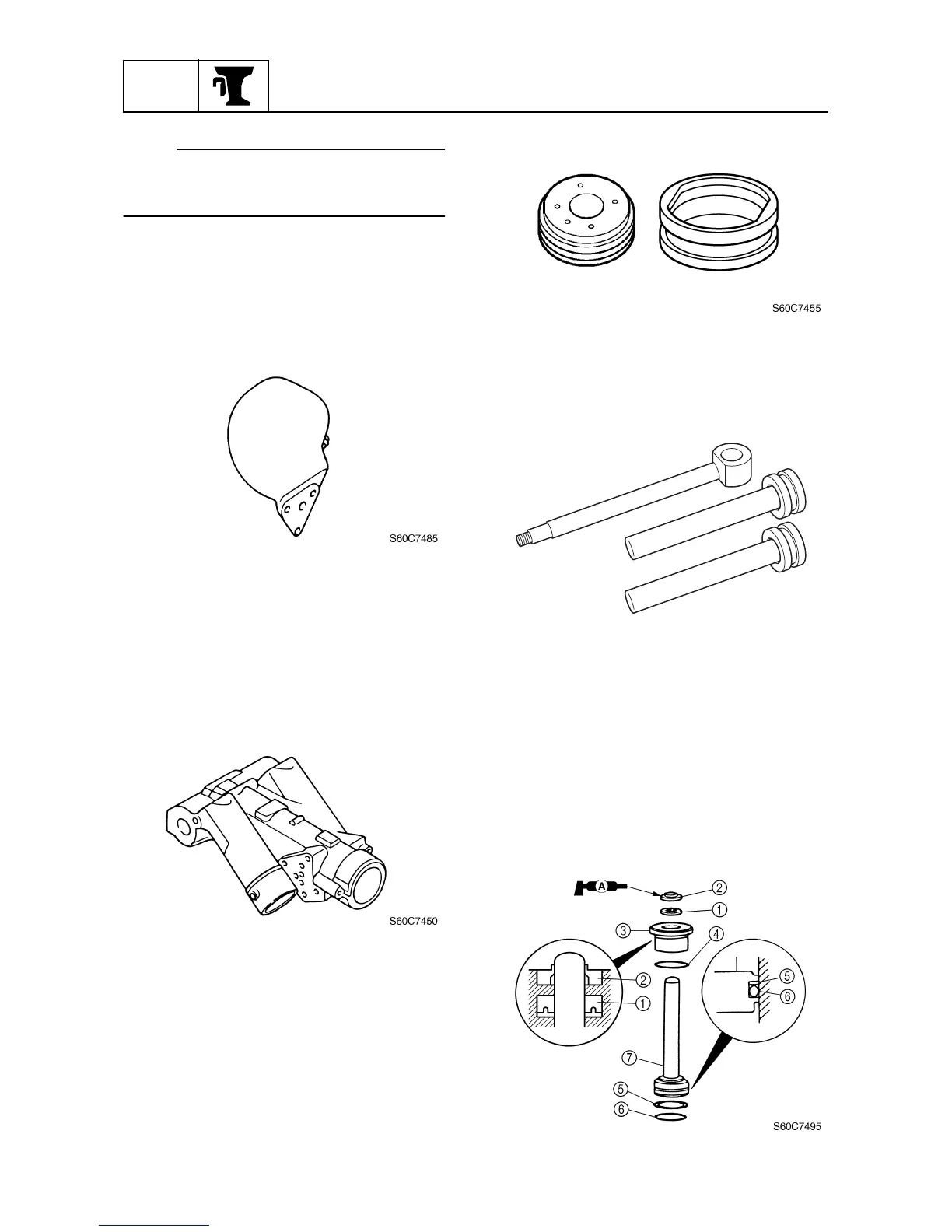 S60C7455

S60C7485

S60C7450

A

②

①

③

④

②

①

⑤

⑥

⑦

⑤

⑥

S60C7495