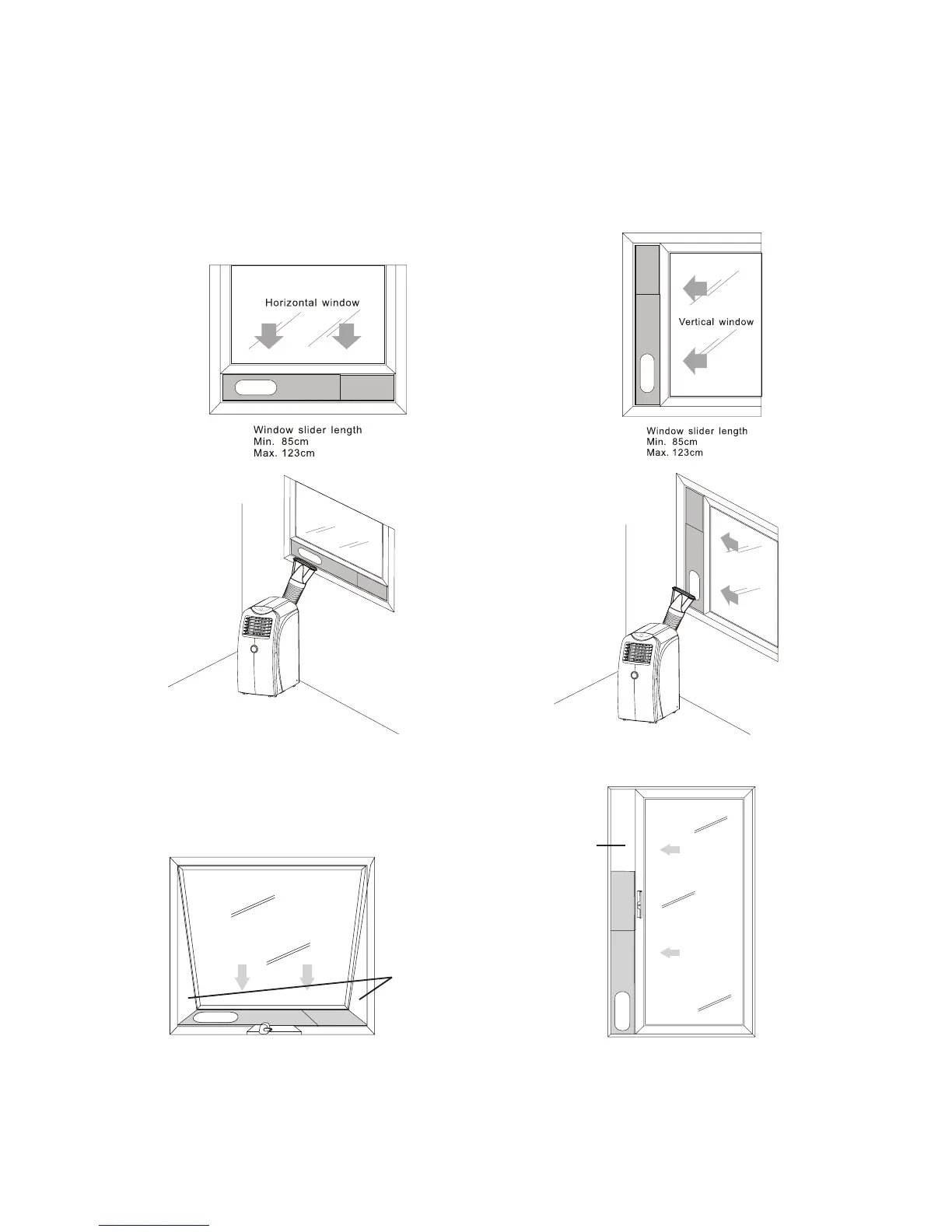 Horizontal window

Window slider length
Min. 85cm
Max. 123cm

Vertical window

Window slider length
Min. 85cm
Max. 123cm