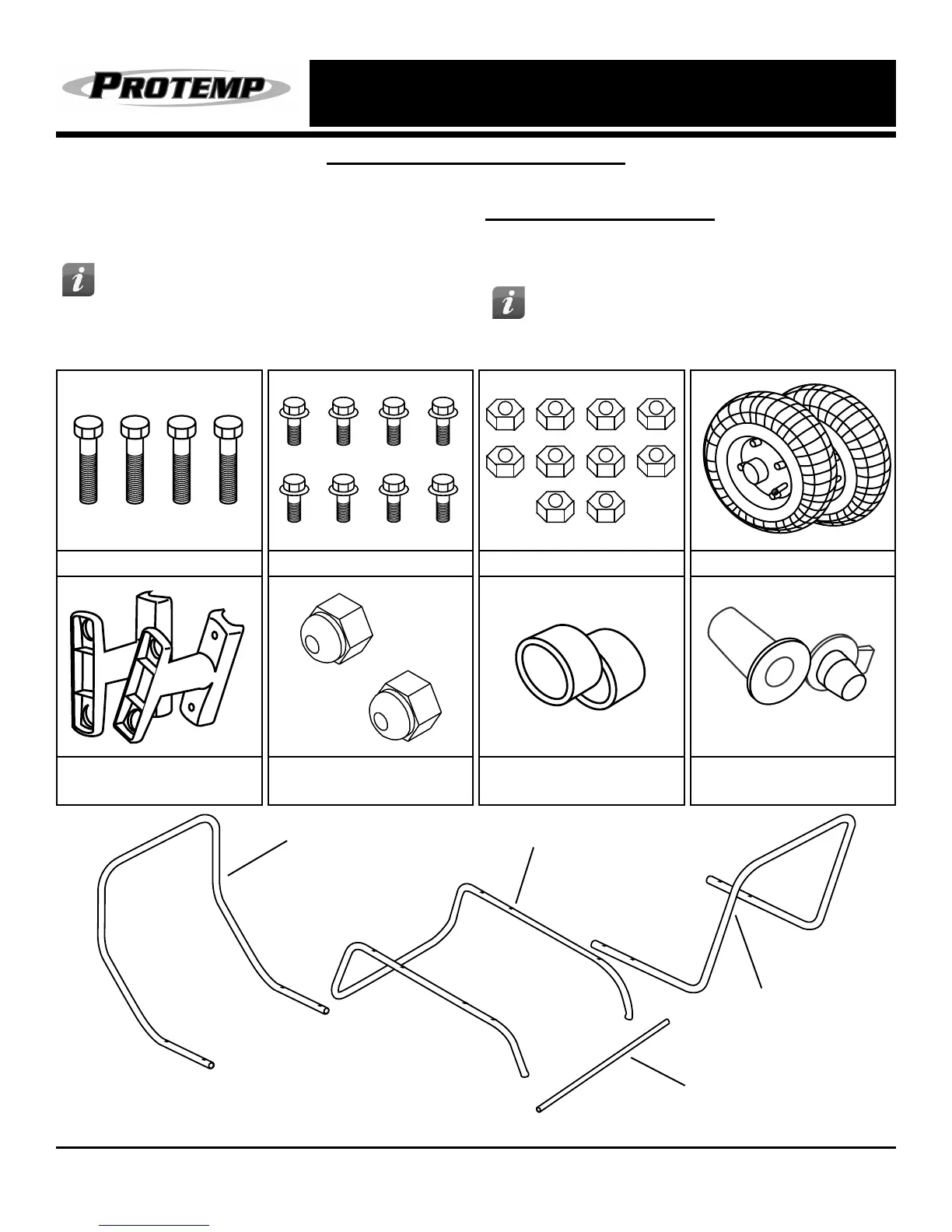 PROTEMP