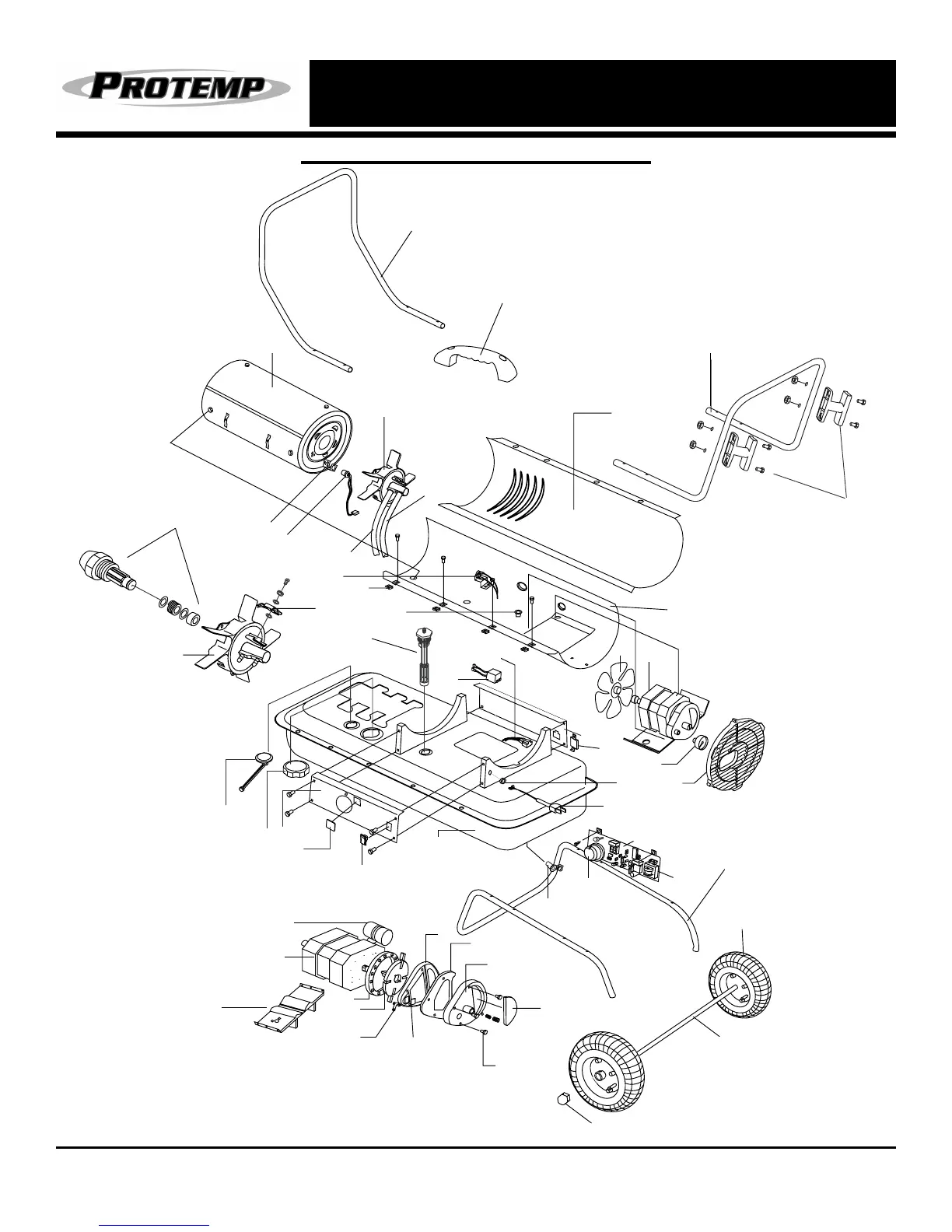 PROTEMP