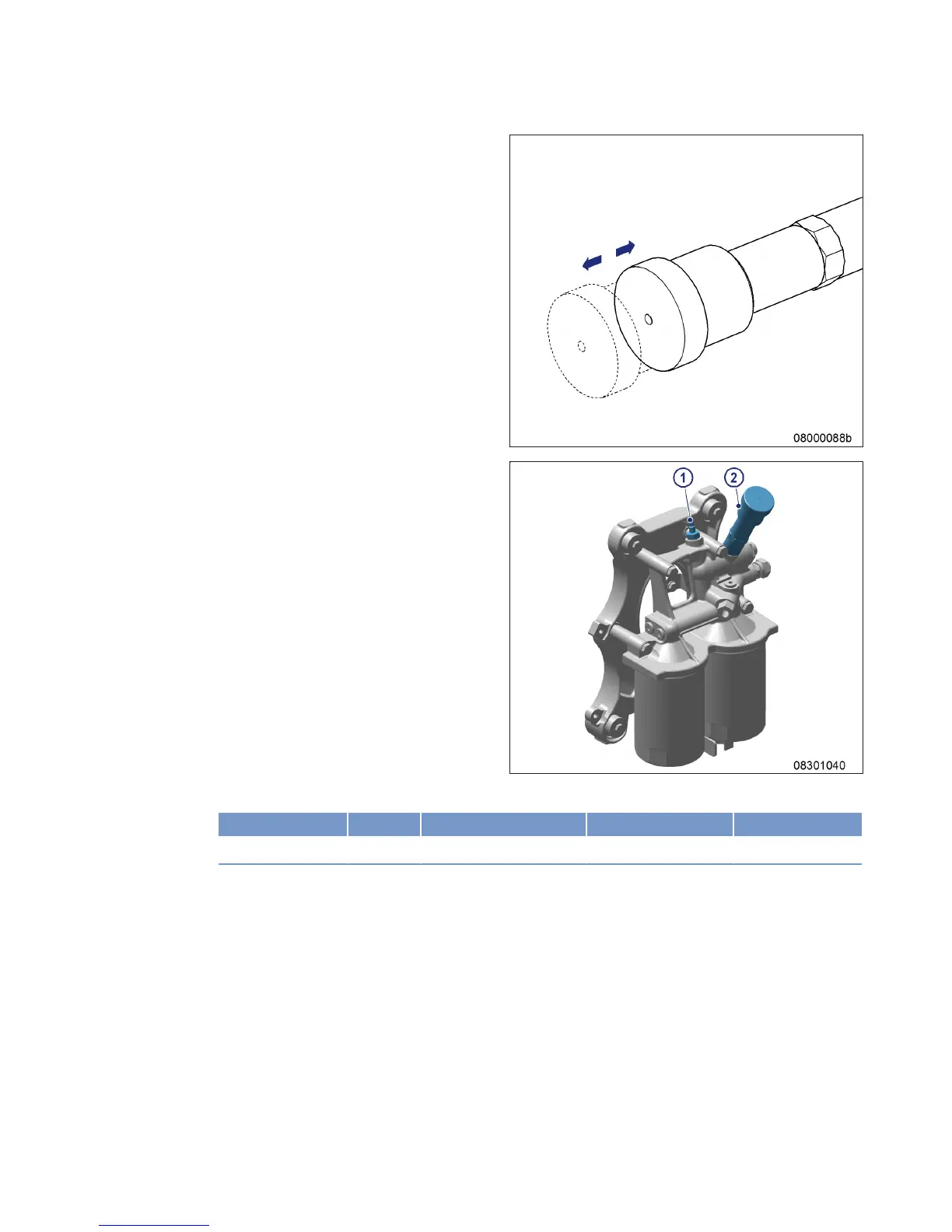 08000088b

1
2

08301040