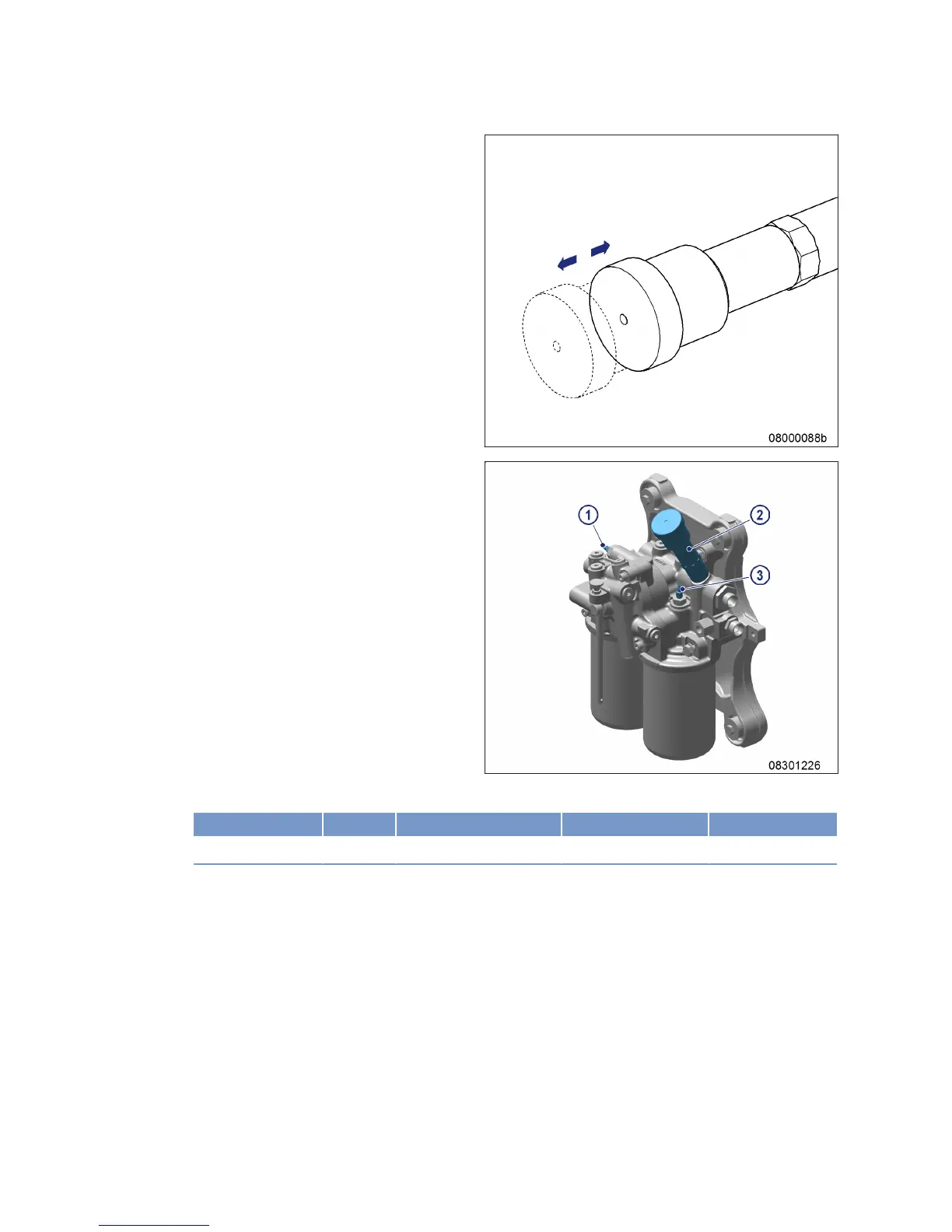 08000088b

1
2
3
08301226