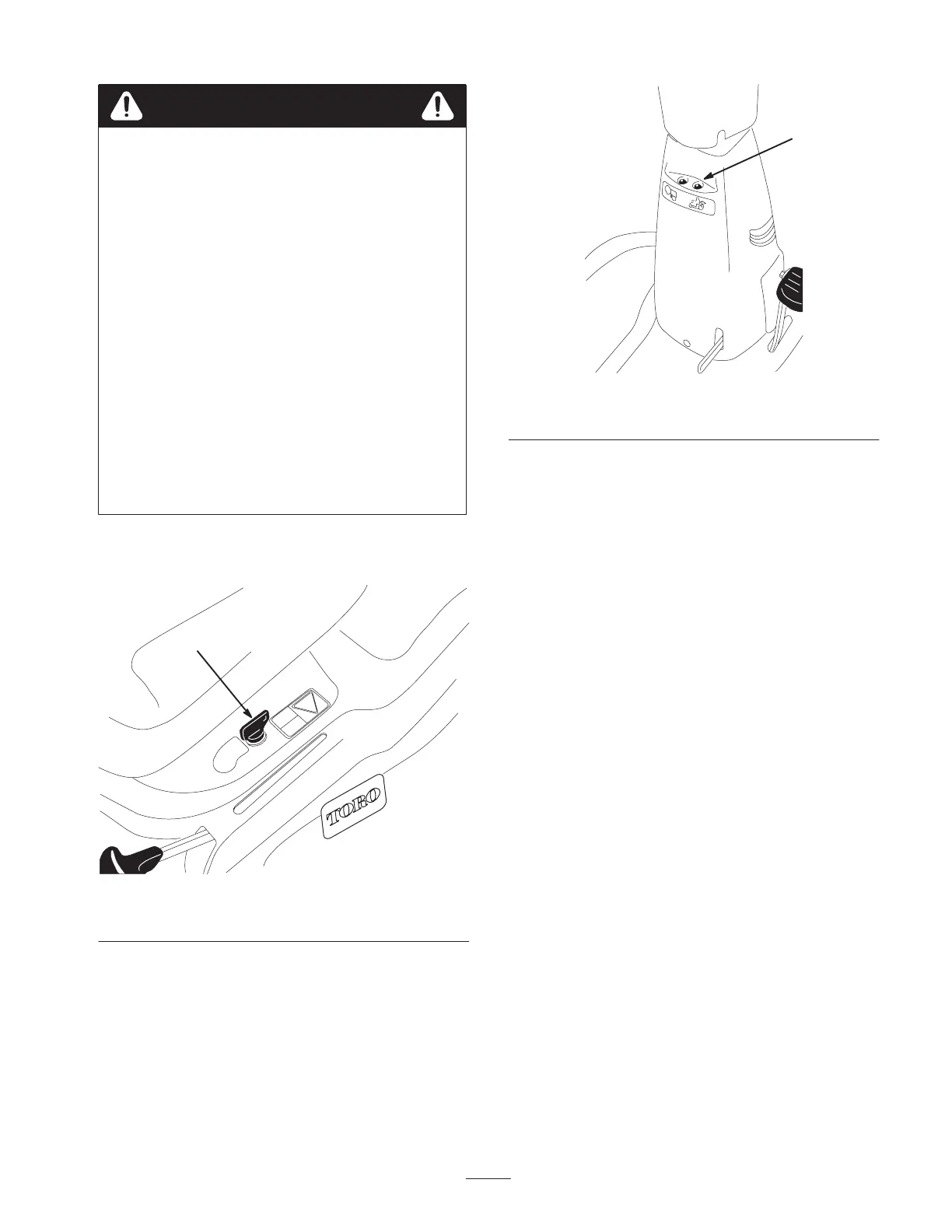 TORO