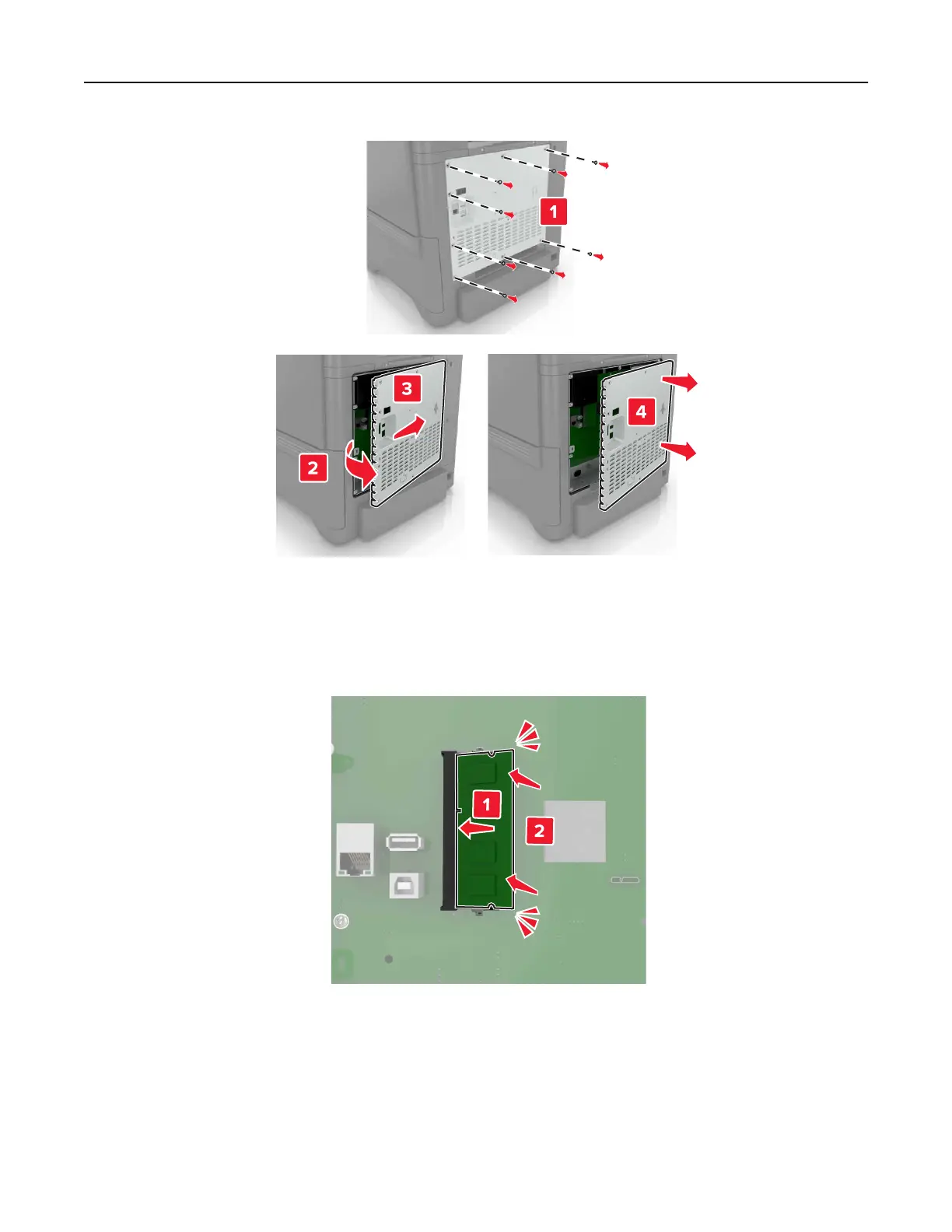 1

3

2

4

1

2