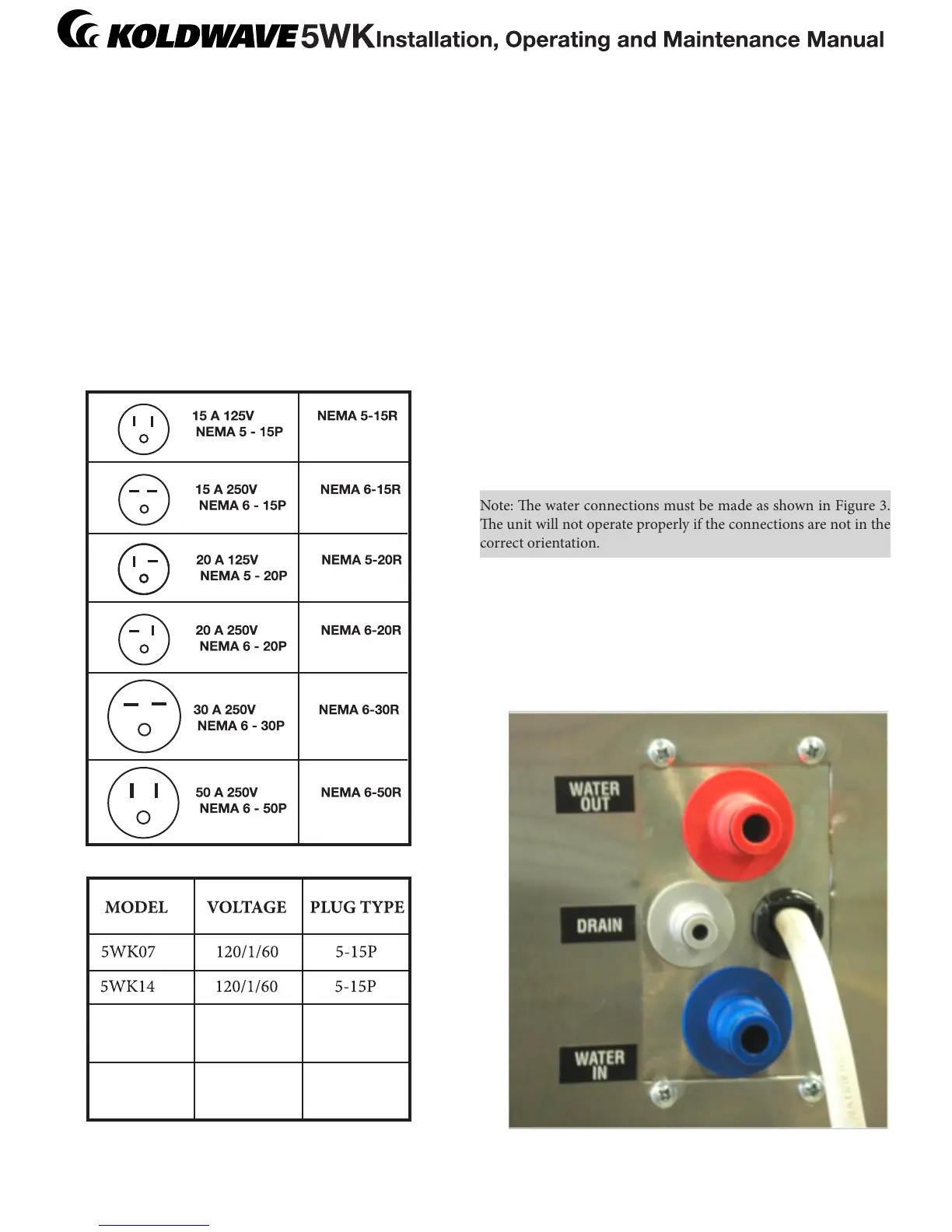 KOLDWAVE 5WK Installation, Operating and Maintenance Manual

| | |
|---|---|
| 15 A 125V NEMA 5 - 15P | NEMA 5-15R |
| 15 A 250V NEMA 6 - 15P | NEMA 6-15R |
| 20 A 125V NEMA 5 - 20P | NEMA 5-20R |
| 20 A 250V NEMA 6 - 20P | NEMA 6-20R |
| 30 A 250V NEMA 6 - 30P | NEMA 6-30R |
| 50 A 250V NEMA 6 - 50P | NEMA 6-50R |

| MODEL | VOLTAGE | PLUG TYPE |
|---|---|---|
| 5WK07 | 120/1/60 | 5-15P |
| 5WK14 | 120/1/60 | 5-15P |
| | | |
| | | |

Note: The water connections must be made as shown in Figure 3. The unit will not operate properly if the connections are not in the correct orientation.

WATER OUT

DRAIN

WATER IN