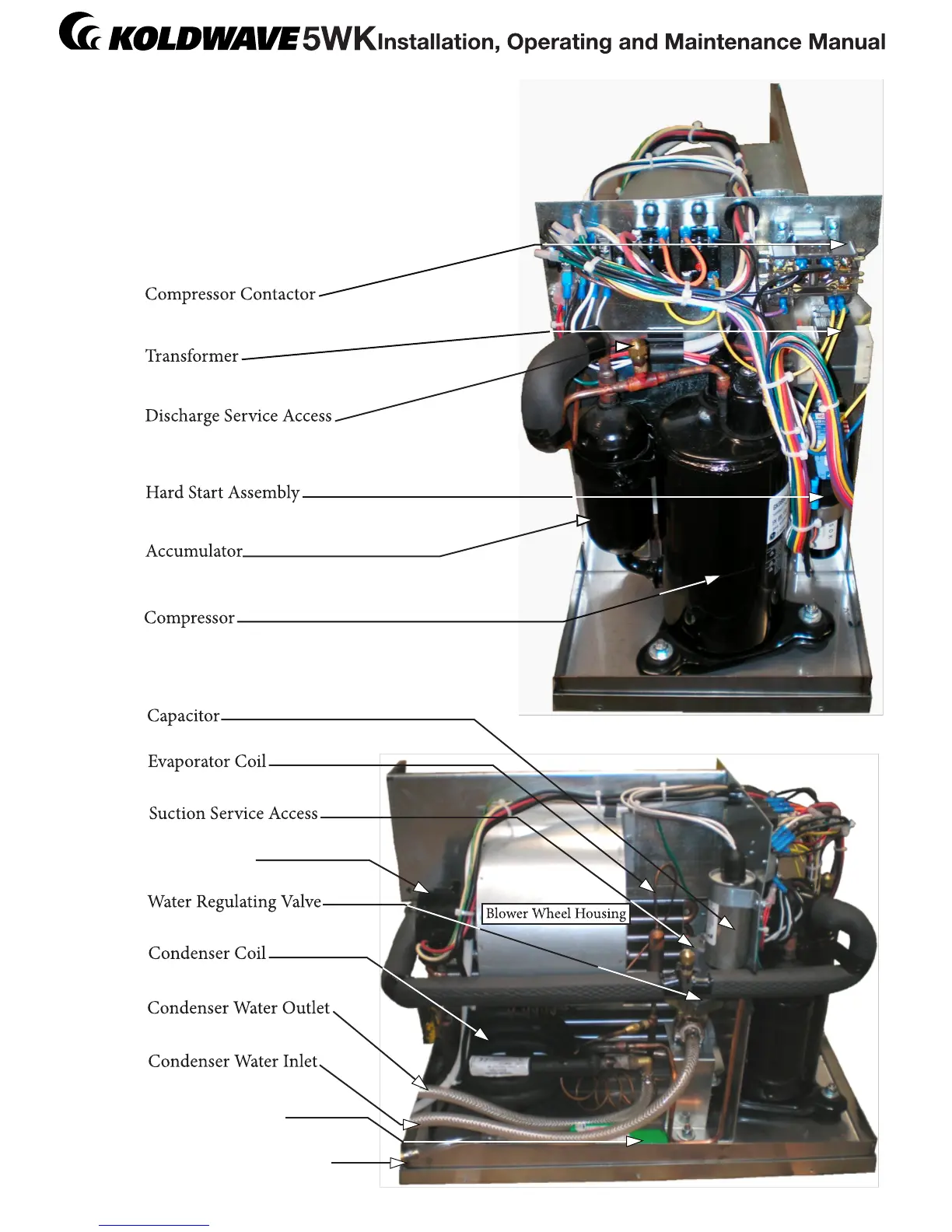 KOLDWAVE 5WK Installation, Operating and Maintenance Manual

Compressor Contactor

Transformer

Discharge Service Access

Hard Start Assembly

Accumulator

Compressor

Capacitor

Evaporator Coil

Suction Service Access

Water Regulating Valve

Blower Wheel Housing

Condenser Coil

Condenser Water Outlet

Condenser Water Inlet