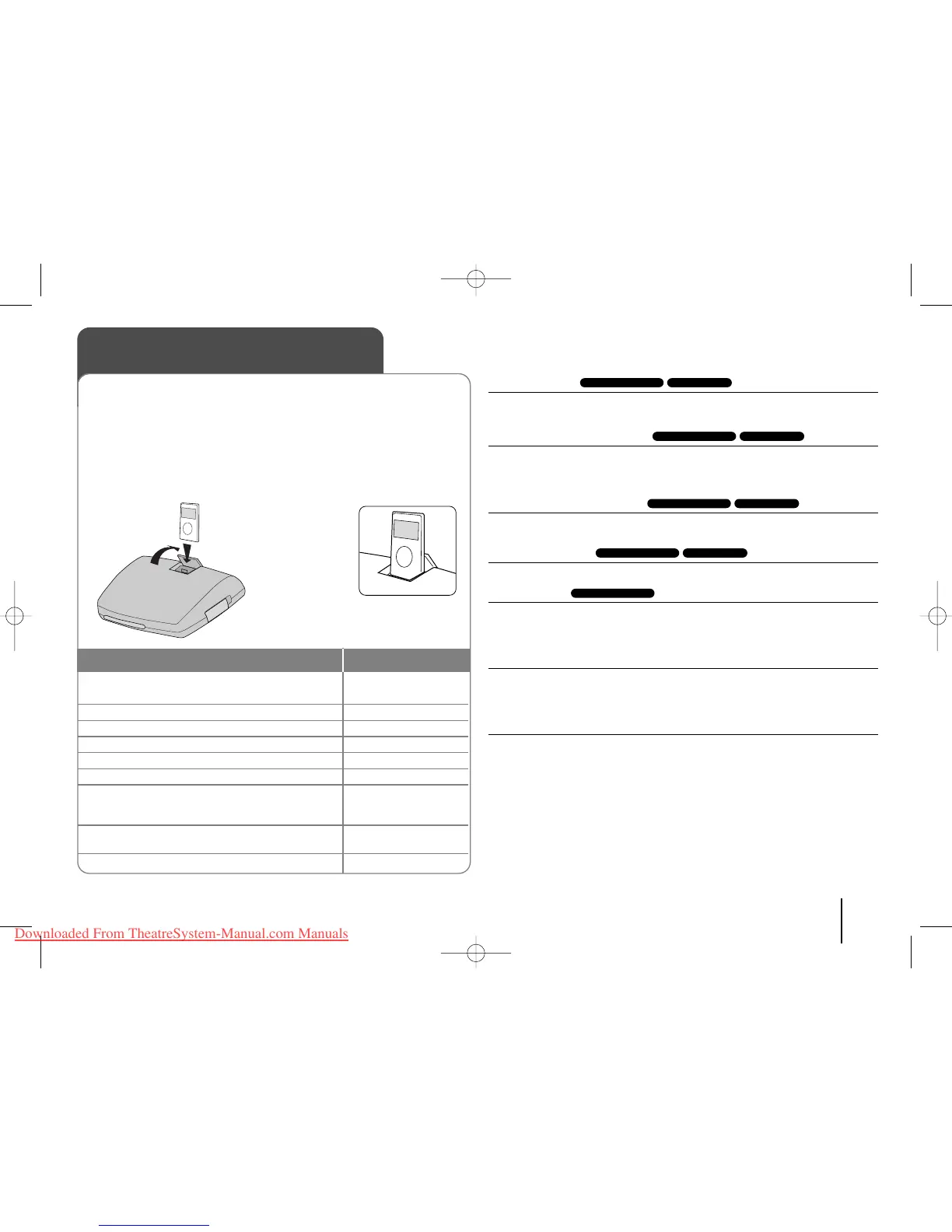 Downloaded From TheatreSystem-Manual.com Manuals