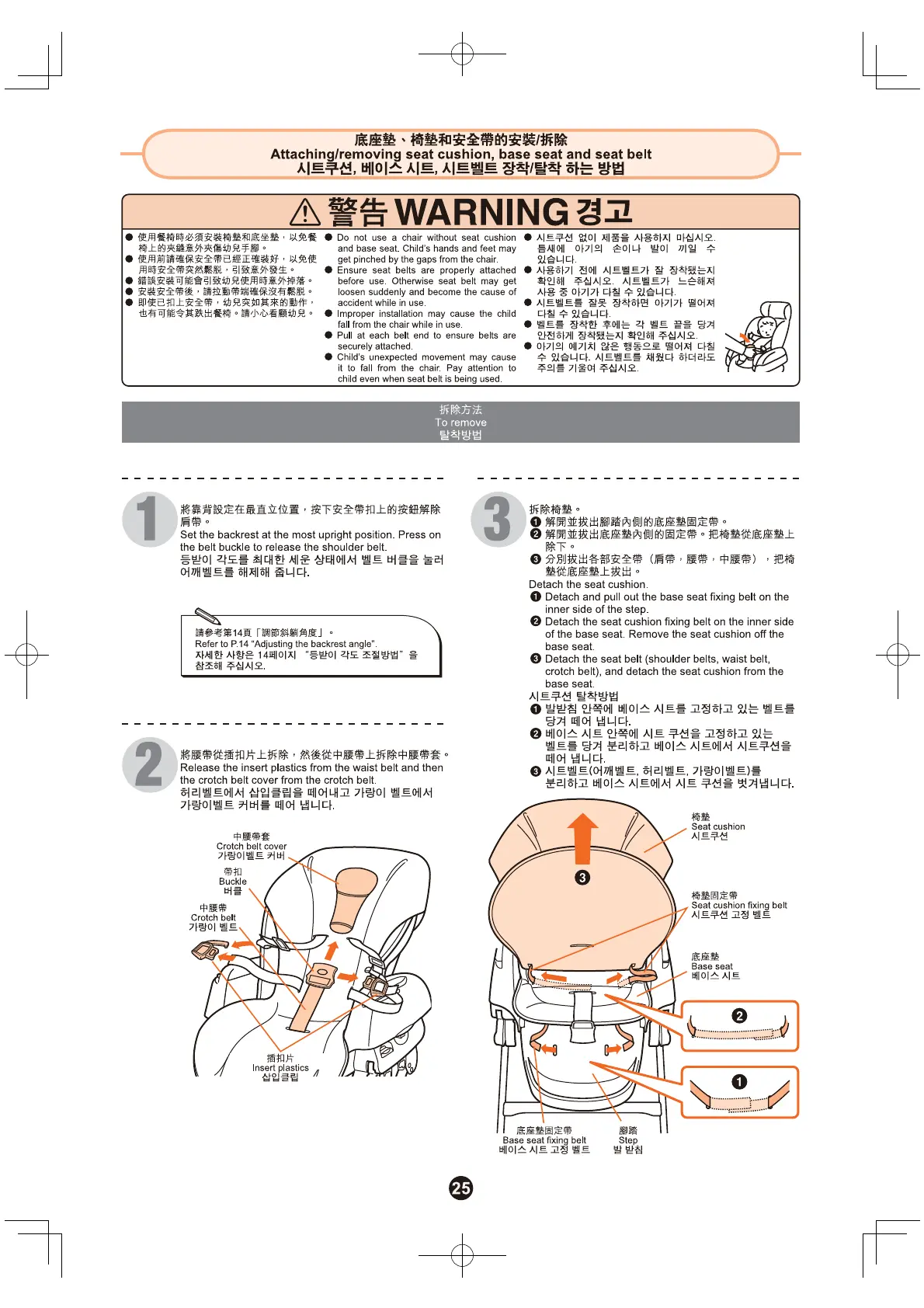 底座墊、椅墊和安全帶的安裝/拆除
Attaching/removing seat cushion, base seat and seat belt
시트쿠션, 베이스 시트, 시트벨트 장착/탈착 하는 방법

警告 WARNING 경고

● 使用餐椅時必須安裝椅墊和底坐墊，以免餐椅上的夾縫意外夾傷幼兒手腳。
● 使用前請確保安全帶已經正確裝好，以免使用時安全帶突然鬆脫，引致意外發生。
● 錯誤安裝可能會引致幼兒使用時意外掉落。
● 安裝安全帶後，請拉動帶端確保沒有鬆脫。
● 即使已扣上安全帶，幼兒突如其來的動作，也有可能令其跌出餐椅。請小心看顧幼兒。

● Do not use a chair without seat cushion and base seat. Child's hands and feet may get pinched by the gaps from the chair.
● Ensure seat belts are properly attached before use. Otherwise seat belt may get loosen suddenly and become the cause of accident while in use.
● Improper installation may cause the child fall from the chair while in use.
● Pull at each belt end to ensure belts are securely attached.
● Child's unexpected movement may cause it to fall from the chair. Pay attention to child even when seat belt is being used.

● 시트쿠션 없이 제품을 사용하지 마십시오. 틈새에 아기의 손이나 발이 끼일 수 있습니다.
● 사용하기 전에 시트벨트가 잘 장착됐는지 확인해 주십시오. 시트벨트가 느슨해져 사용 중 아기가 다칠 수 있습니다.
● 시트벨트를 잘못 장착하면 아기가 떨어져 다칠 수 있습니다.
● 벨트를 장착한 후에는 각 벨트 끝을 당겨 안전하게 장착됐는지 확인해 주십시오.
● 아기의 예기치 않은 행동으로 떨어져 다칠 수 있습니다. 시트벨트를 채웠다 하더라도 주의를 기울여 주십시오.

拆除方法
To remove
탈착방법

1
將靠背設定在最直立位置，按下安全帶扣上的按鈕解除肩帶。
Set the backrest at the most upright position. Press on the belt buckle to release the shoulder belt.
등받이 각도를 최대한 세운 상태에서 벨트 버클을 눌러 어깨벨트를 해제해 줍니다.

請參考第14頁「調節斜躺角度」。
Refer to P.14 "Adjusting the backrest angle".
자세한 사항은 14페이지 "등받이 각도 조절방법"을 참조해 주십시오.

2
將腰帶從插扣片上拆除，然後從中腰帶上拆除中腰帶套。
Release the insert plastics from the waist belt and then the crotch belt cover from the crotch belt.
허리벨트에서 삽입클립을 떼어내고 가랑이 벨트에서 가랑이벨트 커버를 떼어 냅니다.

中腰帶套
Crotch belt cover
가랑이벨트 커버
帶扣
Buckle
버클
中腰帶
Crotch belt
가랑이 벨트
插扣片
Insert plastics
삽입클립

3
拆除椅墊。
❶ 解開並拔出腳踏內側的底座墊固定帶。
❷ 解開並拔出底座墊內側的固定帶。把椅墊從底座墊上除下。
❸ 分別拔出各部安全帶（肩帶，腰帶，中腰帶），把椅墊從底座墊上拔出。
Detach the seat cushion.
❶ Detach and pull out the base seat fixing belt on the inner side of the step.
❷ Detach the seat cushion fixing belt on the inner side of the base seat. Remove the seat cushion off the base seat.
❸ Detach the seat belt (shoulder belts, waist belt, crotch belt), and detach the seat cushion from the base seat.
시트쿠션 탈착방법
❶ 발받침 안쪽에 베이스 시트를 고정하고 있는 벨트를 당겨 떼어 냅니다.
❷ 베이스 시트 안쪽에 시트 쿠션을 고정하고 있는 벨트를 당겨 분리하고 베이스 시트에서 시트쿠션을 떼어 냅니다.
❸ 시트벨트(어깨벨트, 허리벨트, 가랑이벨트)를 분리하고 베이스 시트에서 시트 쿠션을 벗겨냅니다.

椅墊
Seat cushion
시트쿠션
❸
椅墊固定帶
Seat cushion fixing belt
시트쿠션 고정 벨트
底座墊
Base seat
베이스 시트
❷
❶
底座墊固定帶
Base seat fixing belt
베이스 시트 고정 벨트
腳踏
Step
발 받침

25