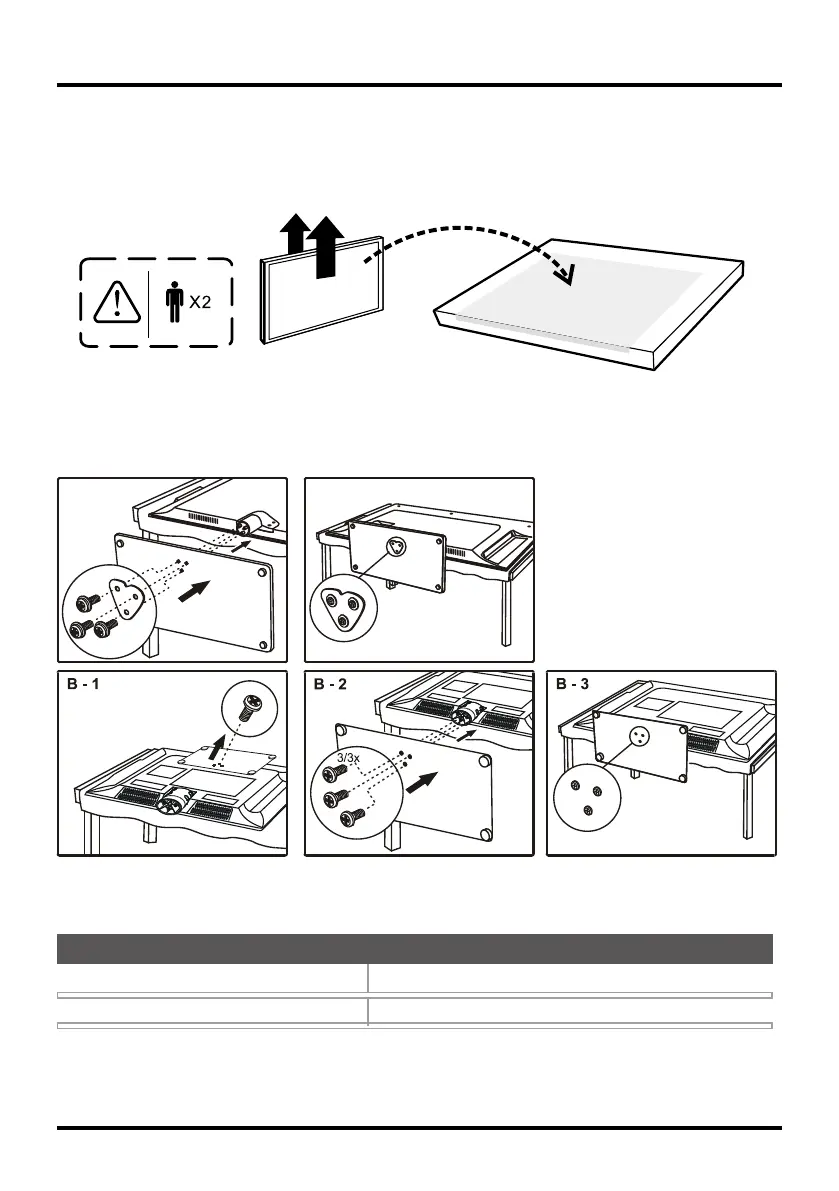 X2

B - 1

B - 2

3/3x

B - 3