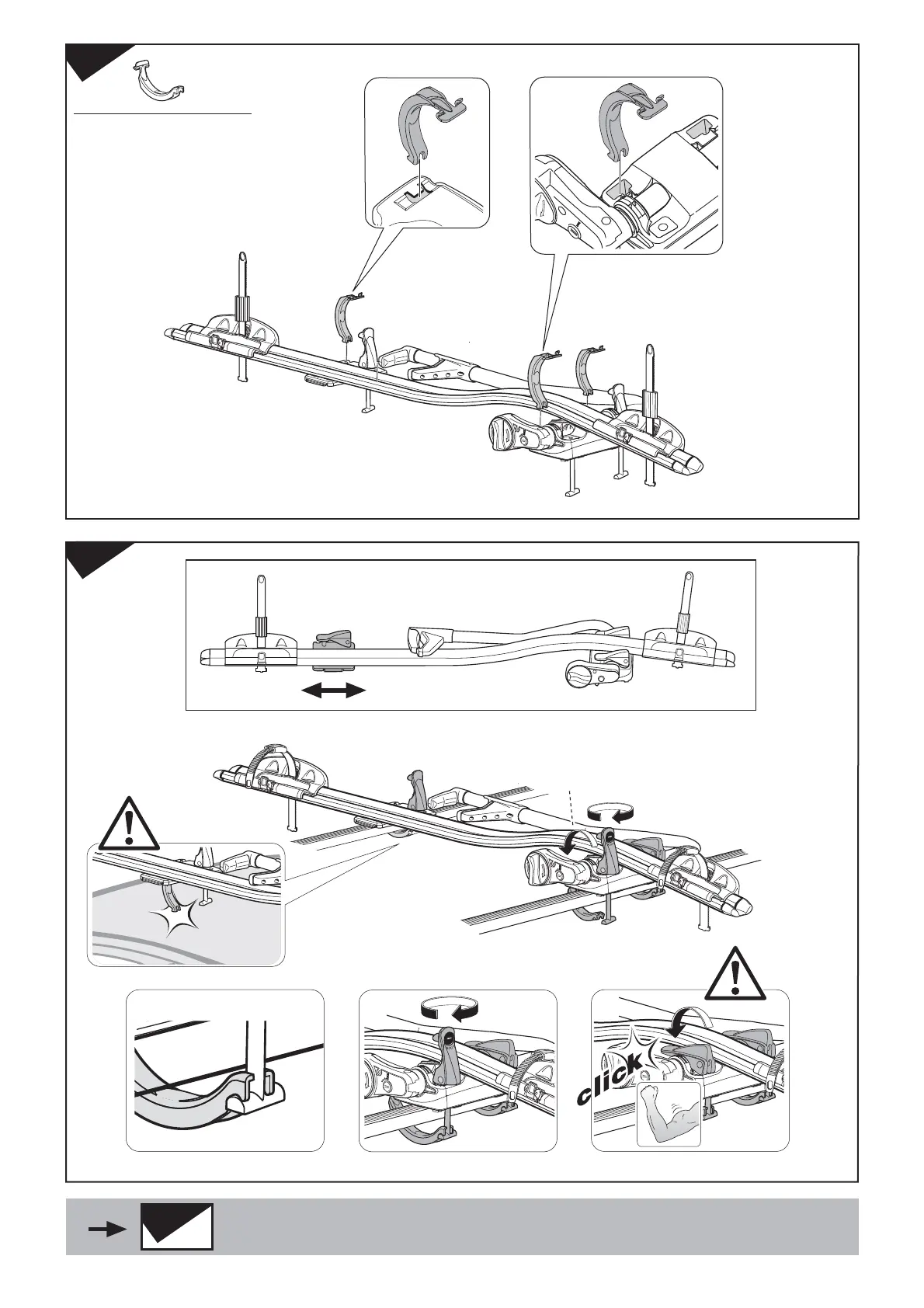 click