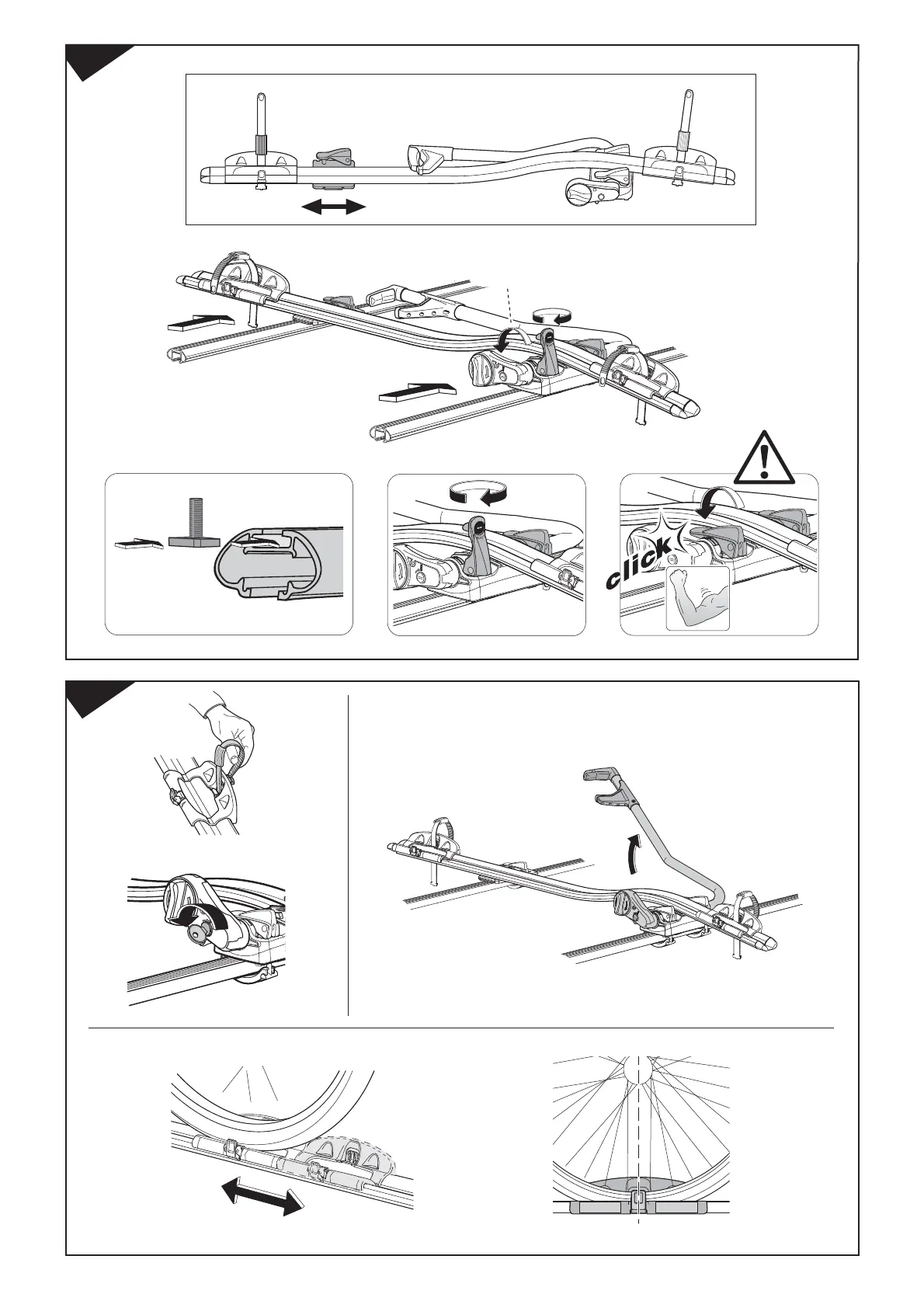 click