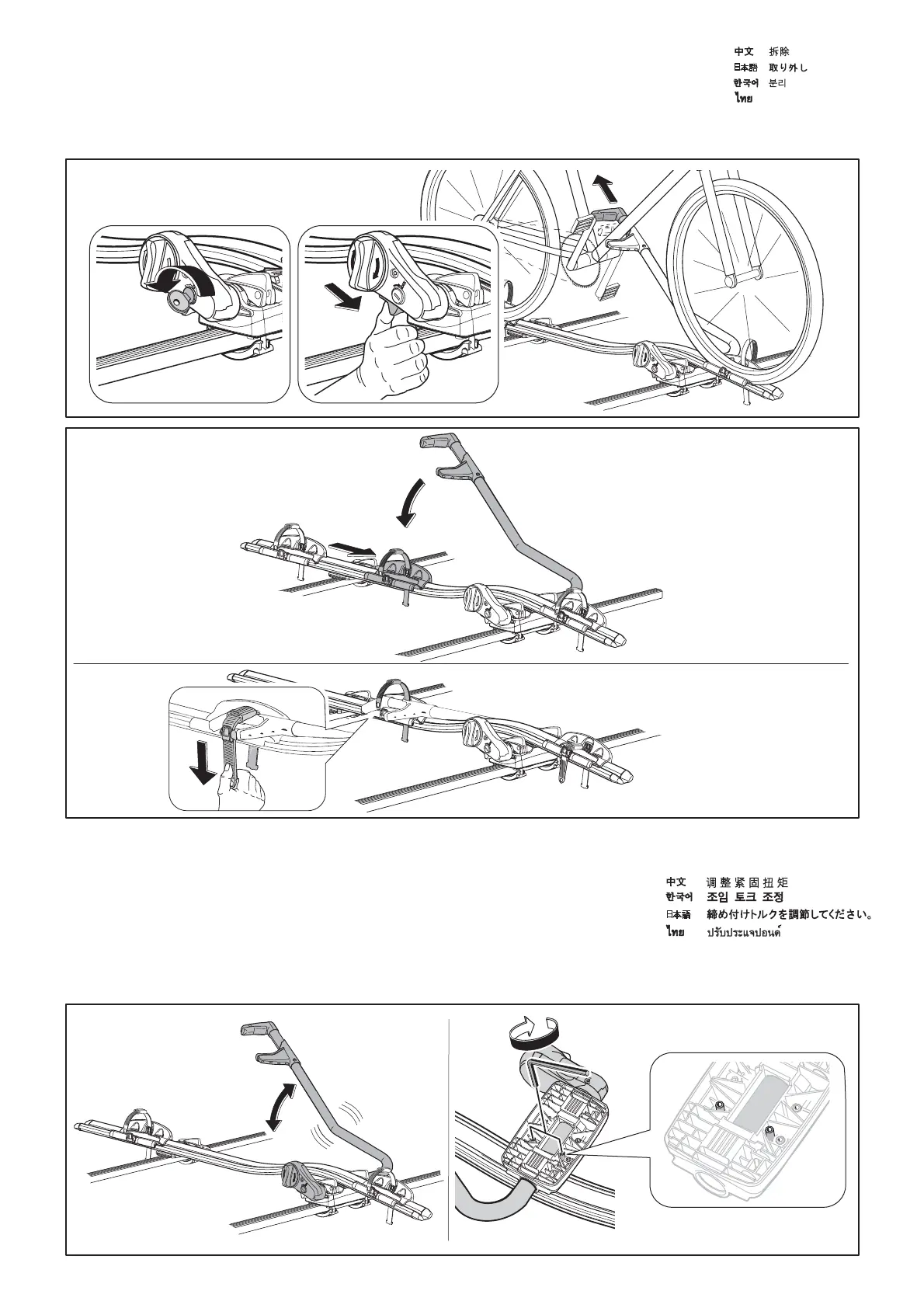 中文 拆除
日本語 取り外し
한국어 분리
ไทย

中文 调整紧固扭矩
한국어 조임 토크 조정
日本語 締め付けトルクを調節してください。
ไทย ปรับประแจปอนด์