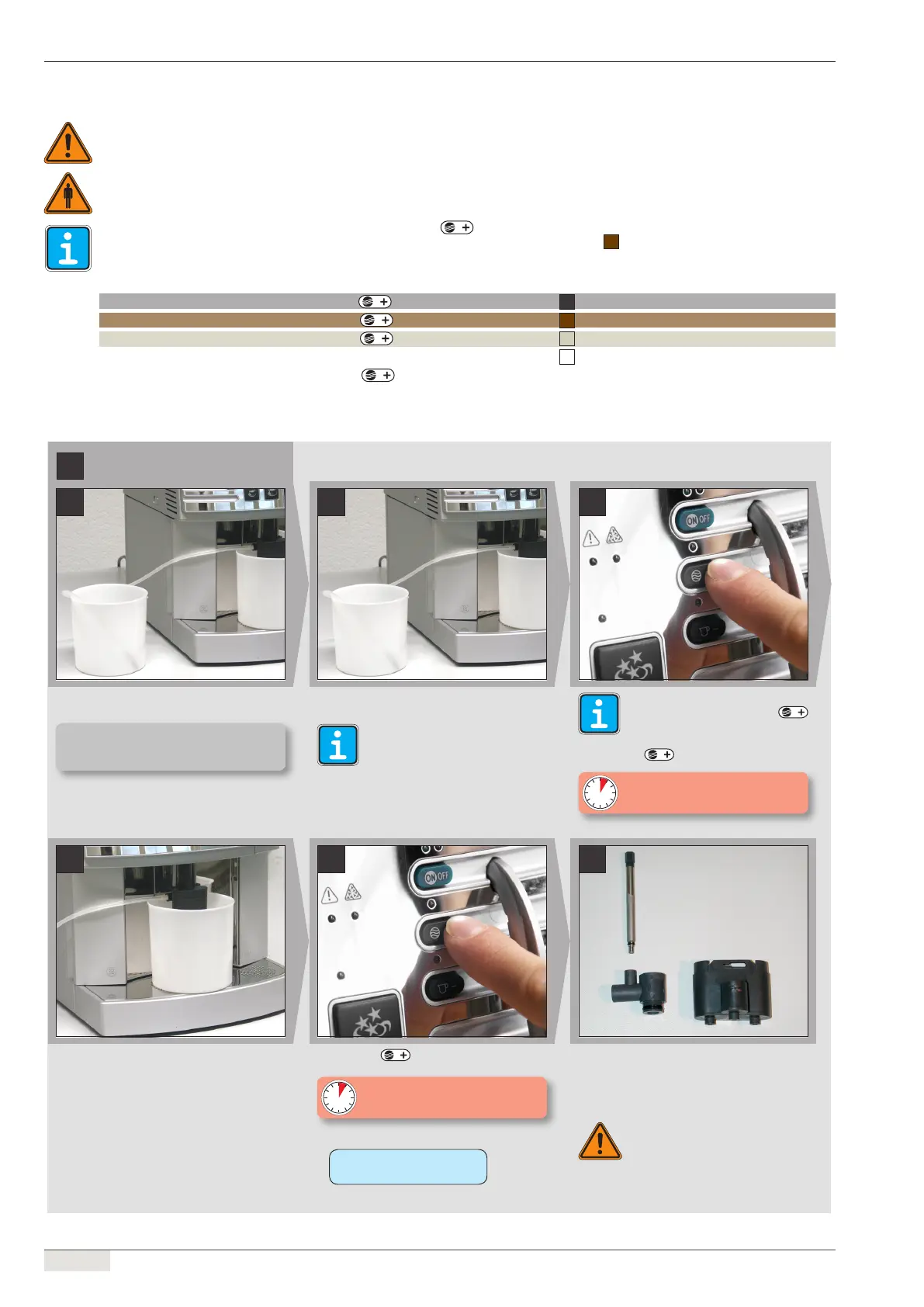 ON OFF

ON OFF