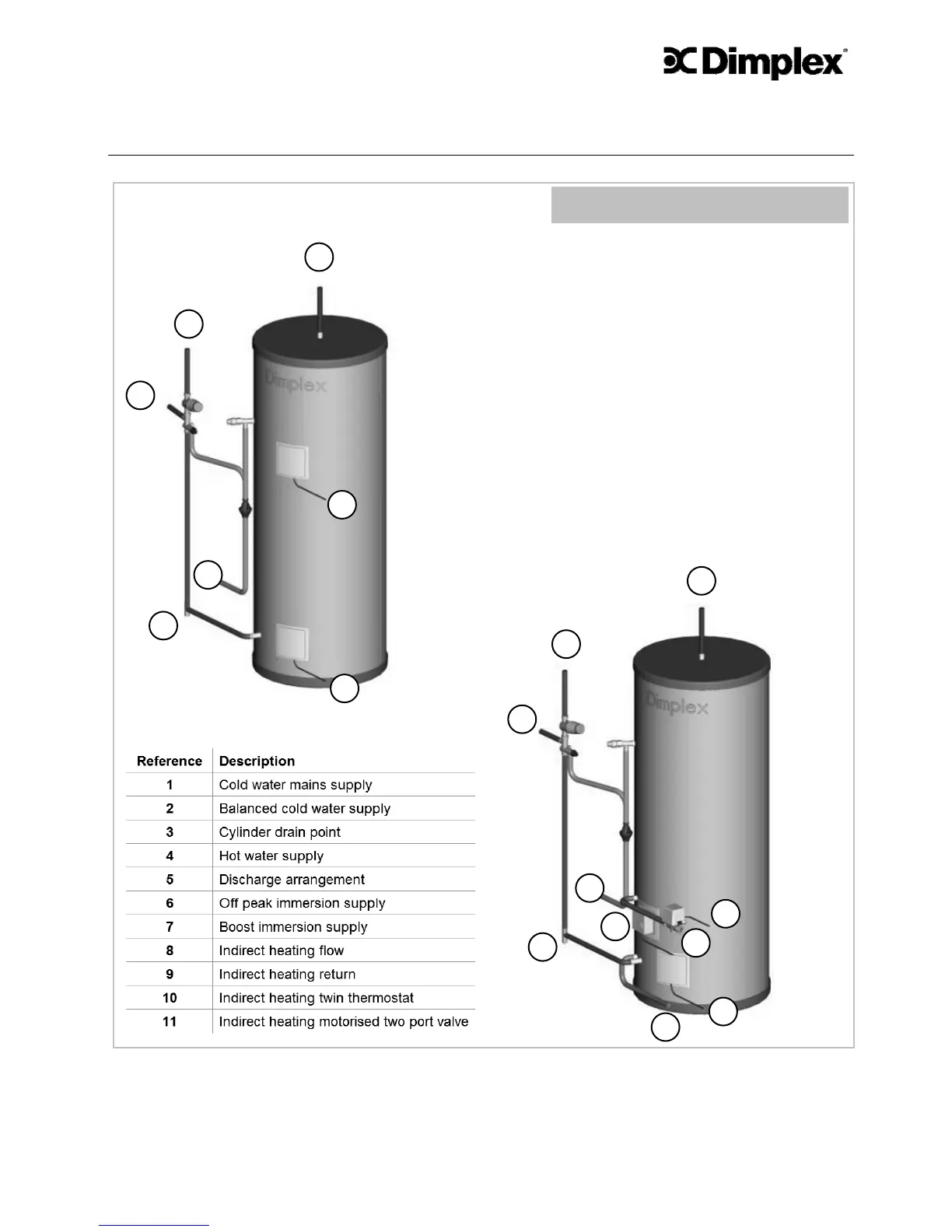 Dimplex

Dimplex

Dimplex

| Reference | Description |
|---|---|
| 1 | Cold water mains supply |
| 2 | Balanced cold water supply |
| 3 | Cylinder drain point |
| 4 | Hot water supply |
| 5 | Discharge arrangement |
| 6 | Off peak immersion supply |
| 7 | Boost immersion supply |
| 8 | Indirect heating flow |
| 9 | Indirect heating return |
| 10 | Indirect heating twin thermostat |
| 11 | Indirect heating motorised two port valve |