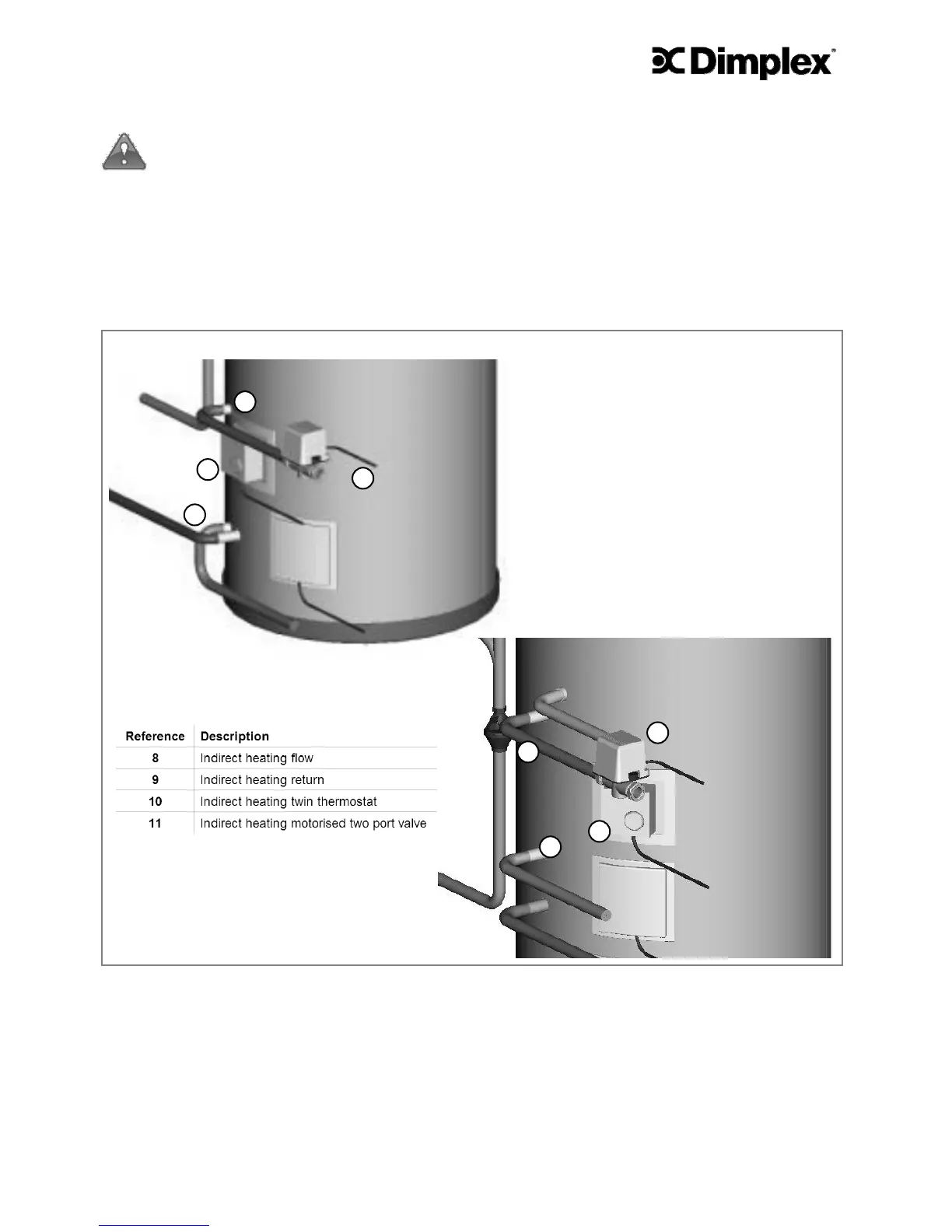 Dimplex

| Reference | Description |
|---|---|
| 8 | Indirect heating flow |
| 9 | Indirect heating return |
| 10 | Indirect heating twin thermostat |
| 11 | Indirect heating motorised two port valve |