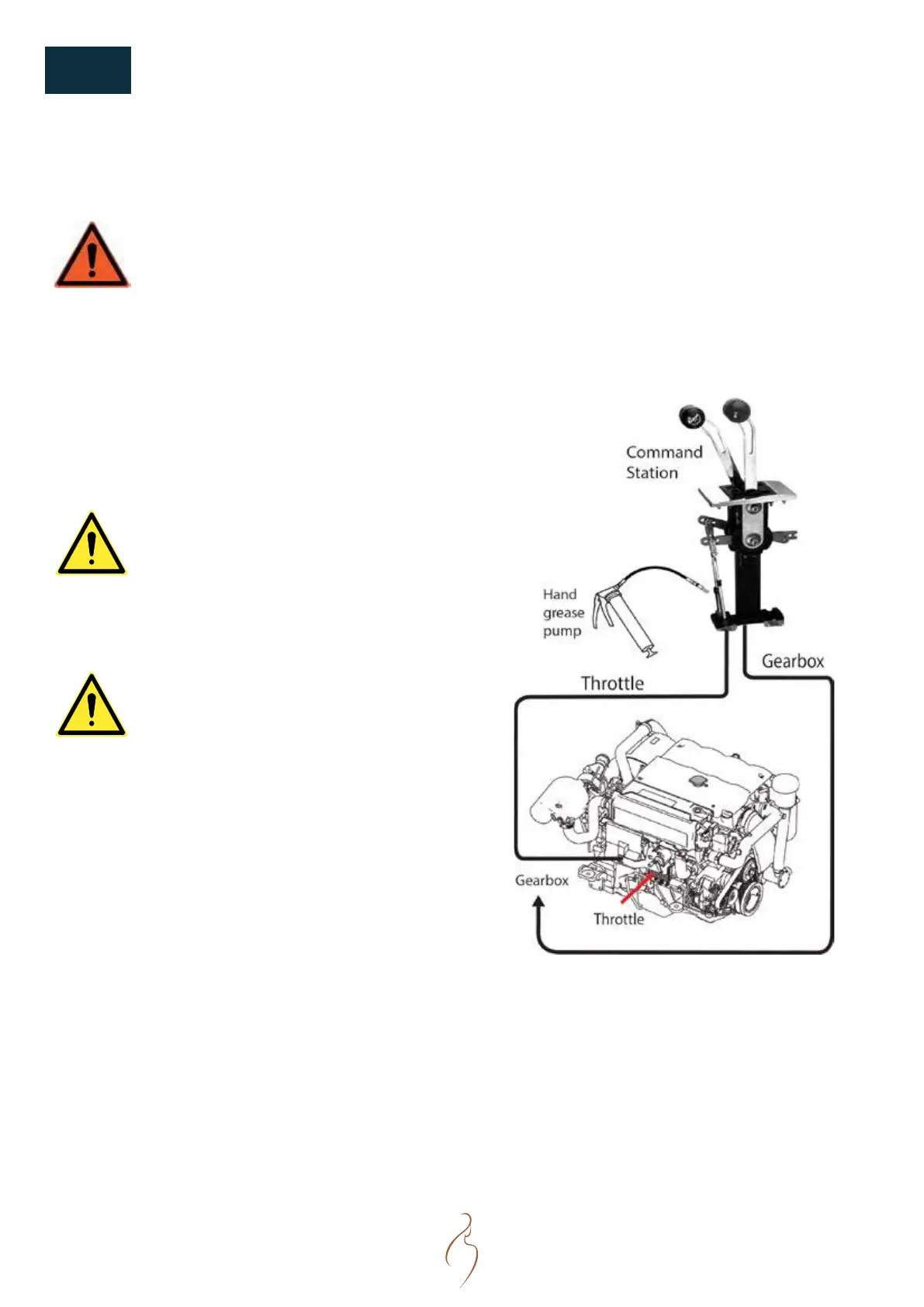 Command Station

Hand grease pump

Throttle

Gearbox

Gearbox

Throttle