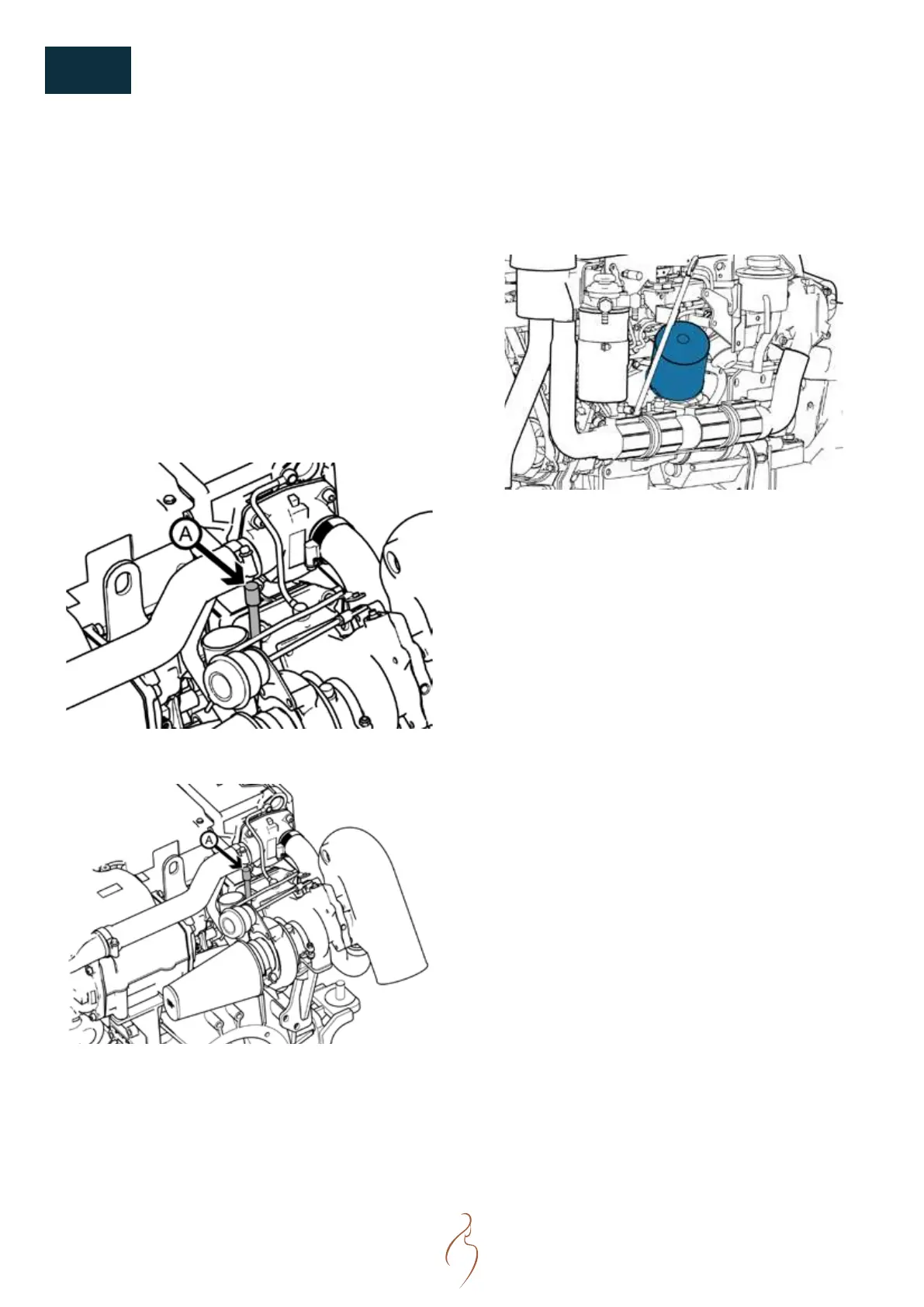 A

A