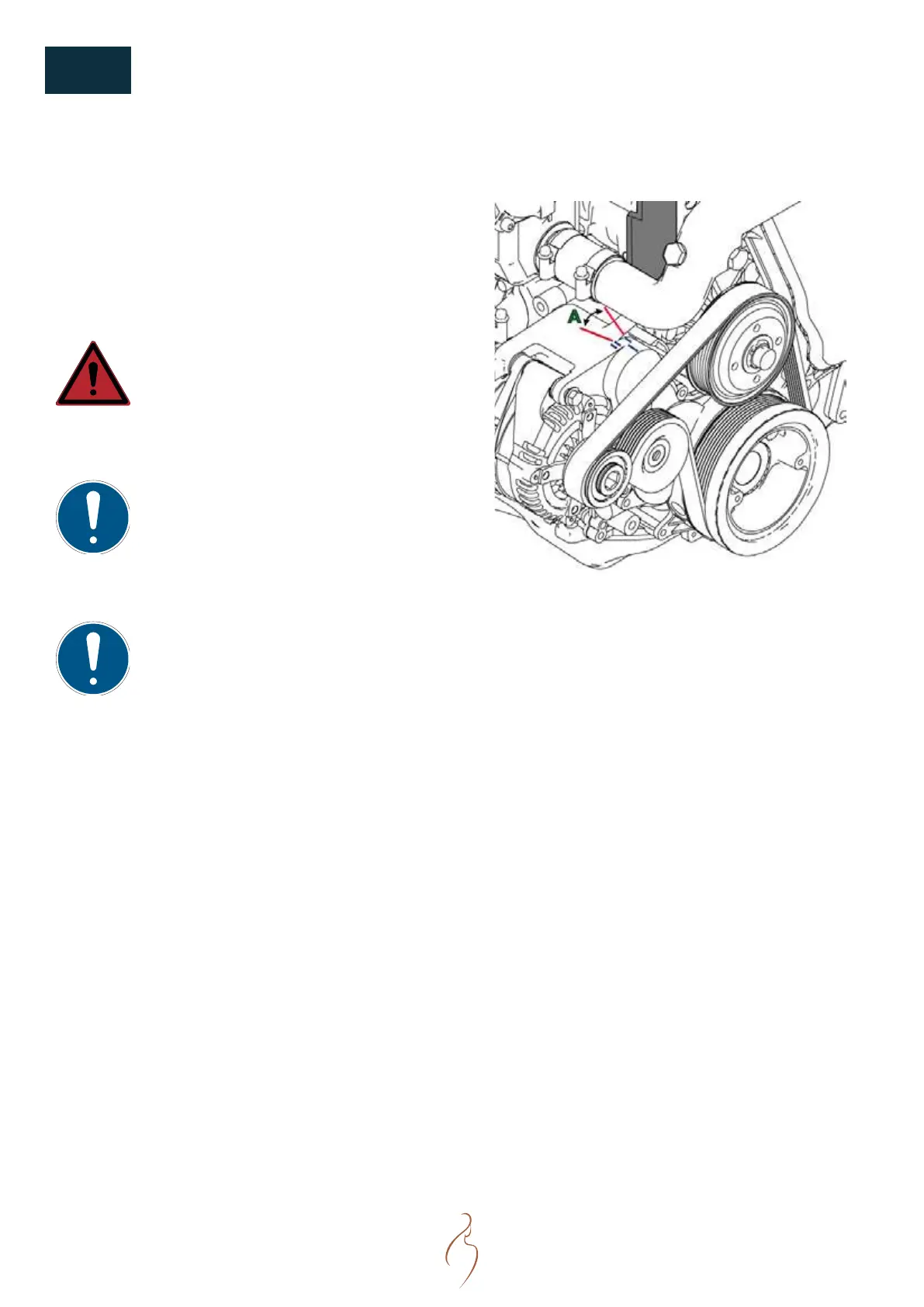 A