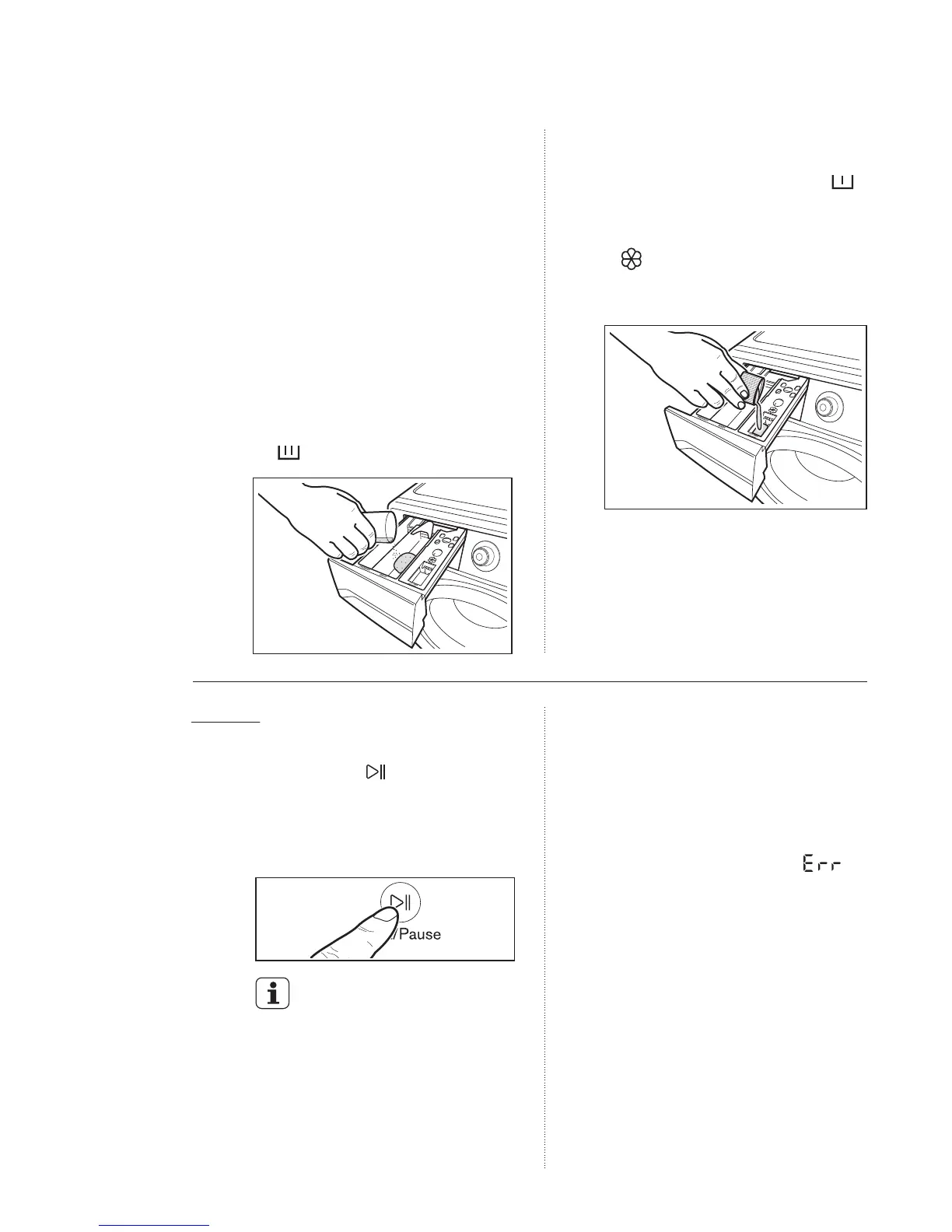 /Pause

Err