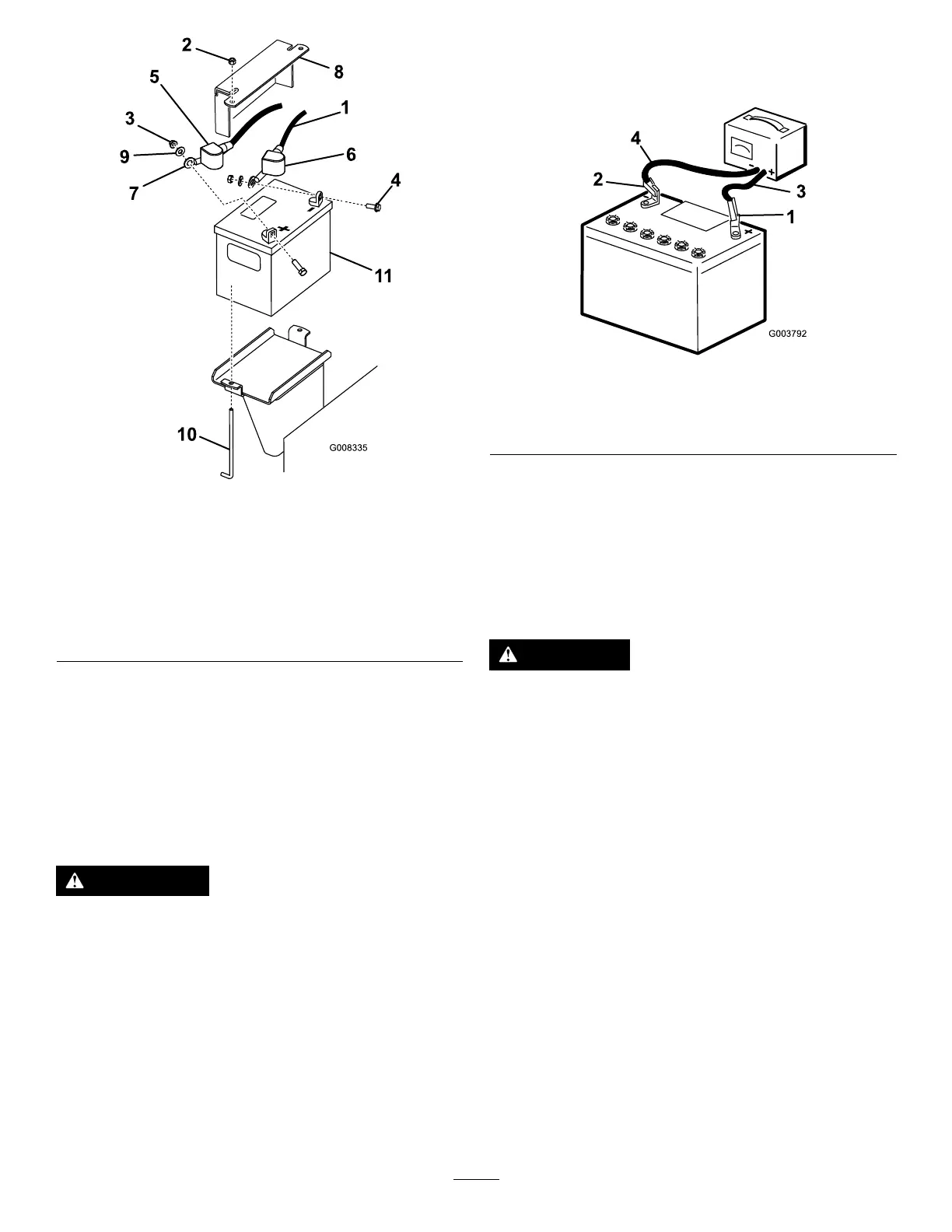 2
8
5
1
3
9
6
7
4
11
10
G008335

4
2
3
1
G003792