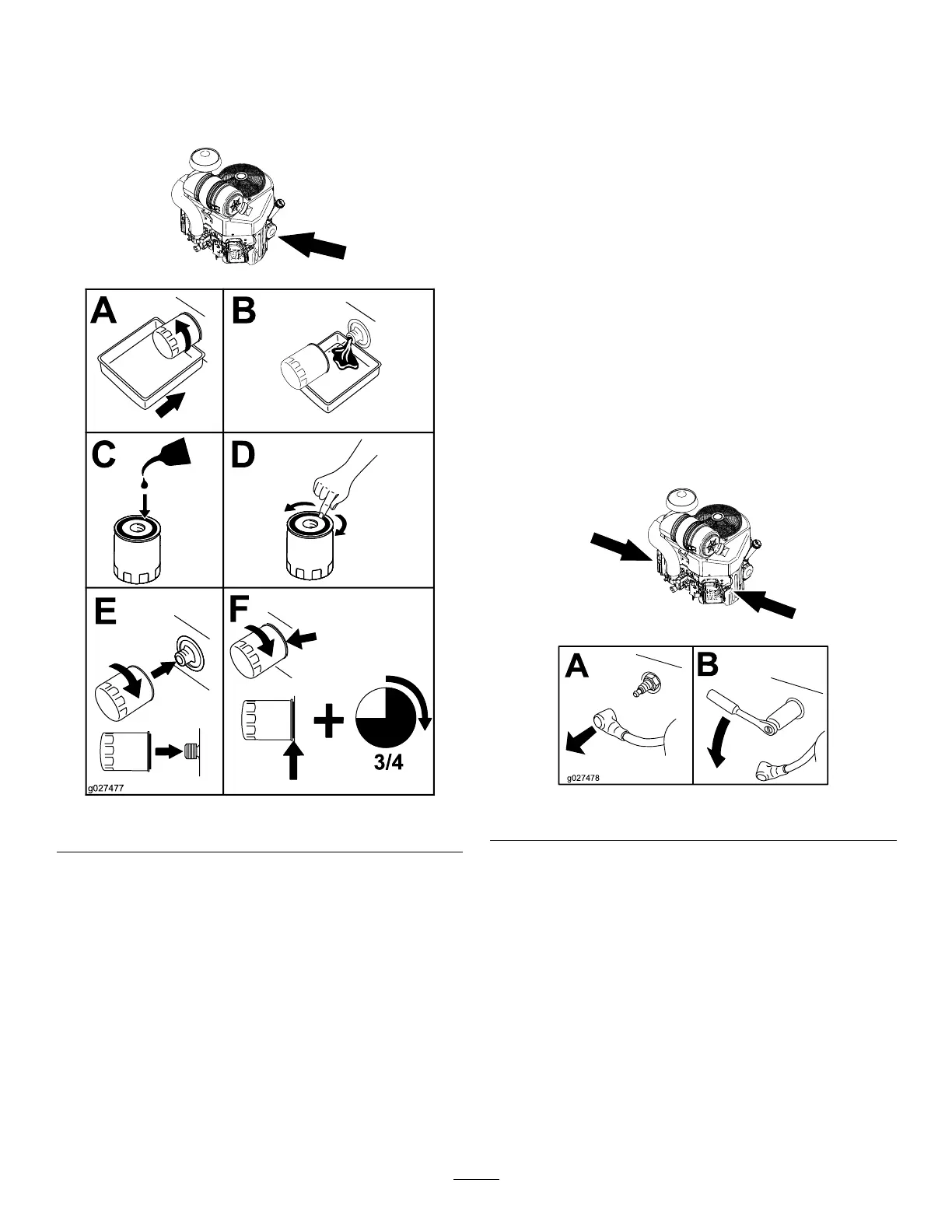 A
B
C
D
E
F
3/4
g027477

A
B
g027478