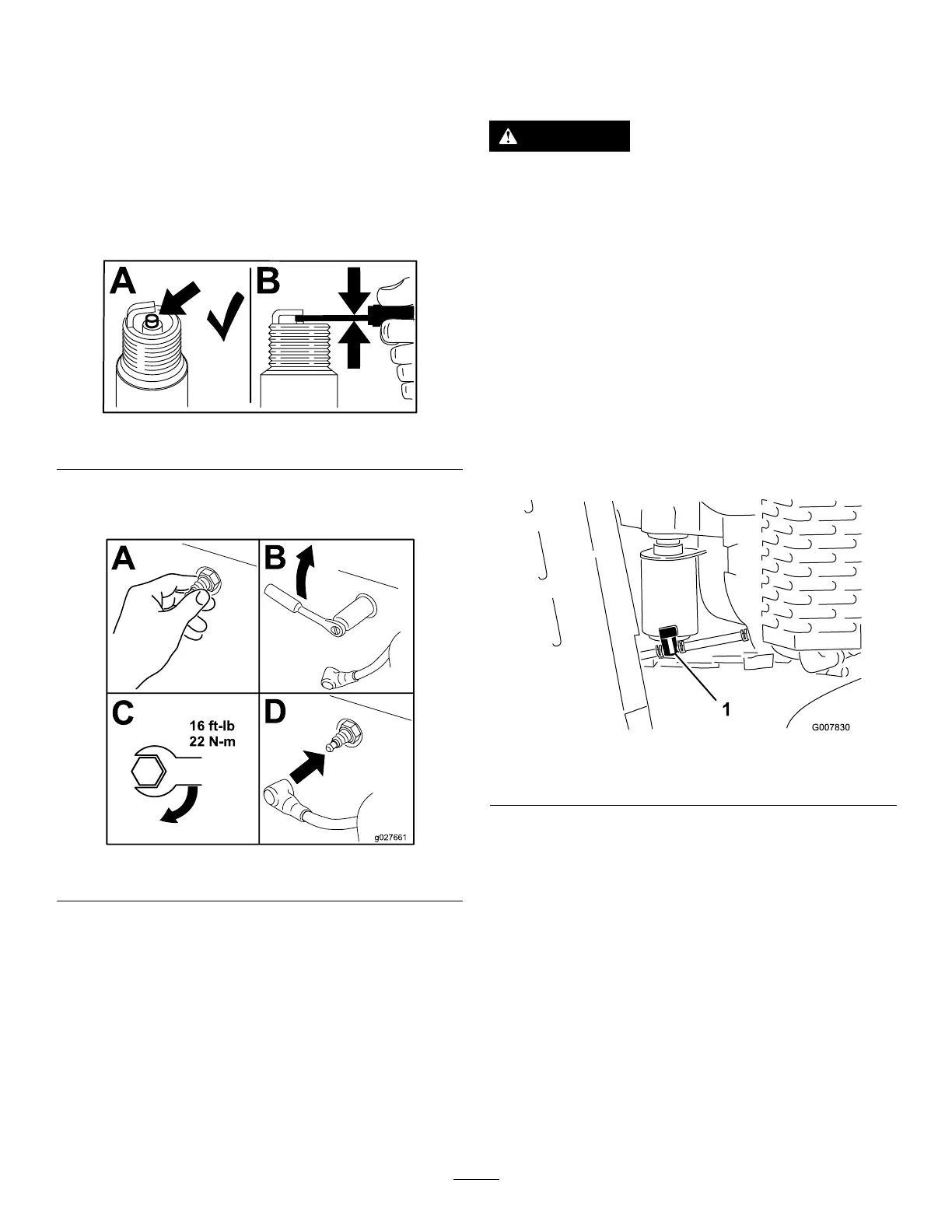 A
B

A
B
C
16 ft-lb
22 N-m
D
g027661

1
G007830