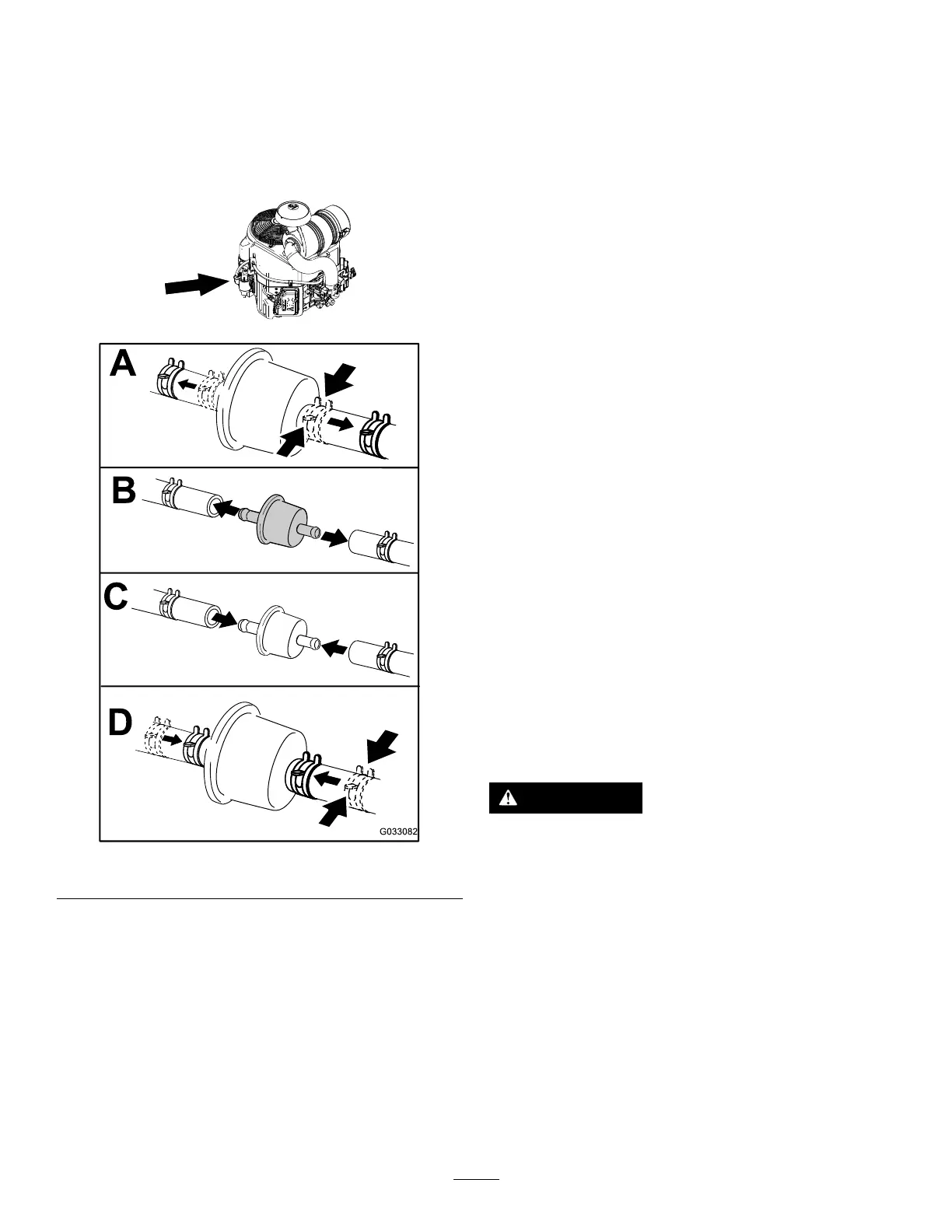 A

B

C

D

G033082