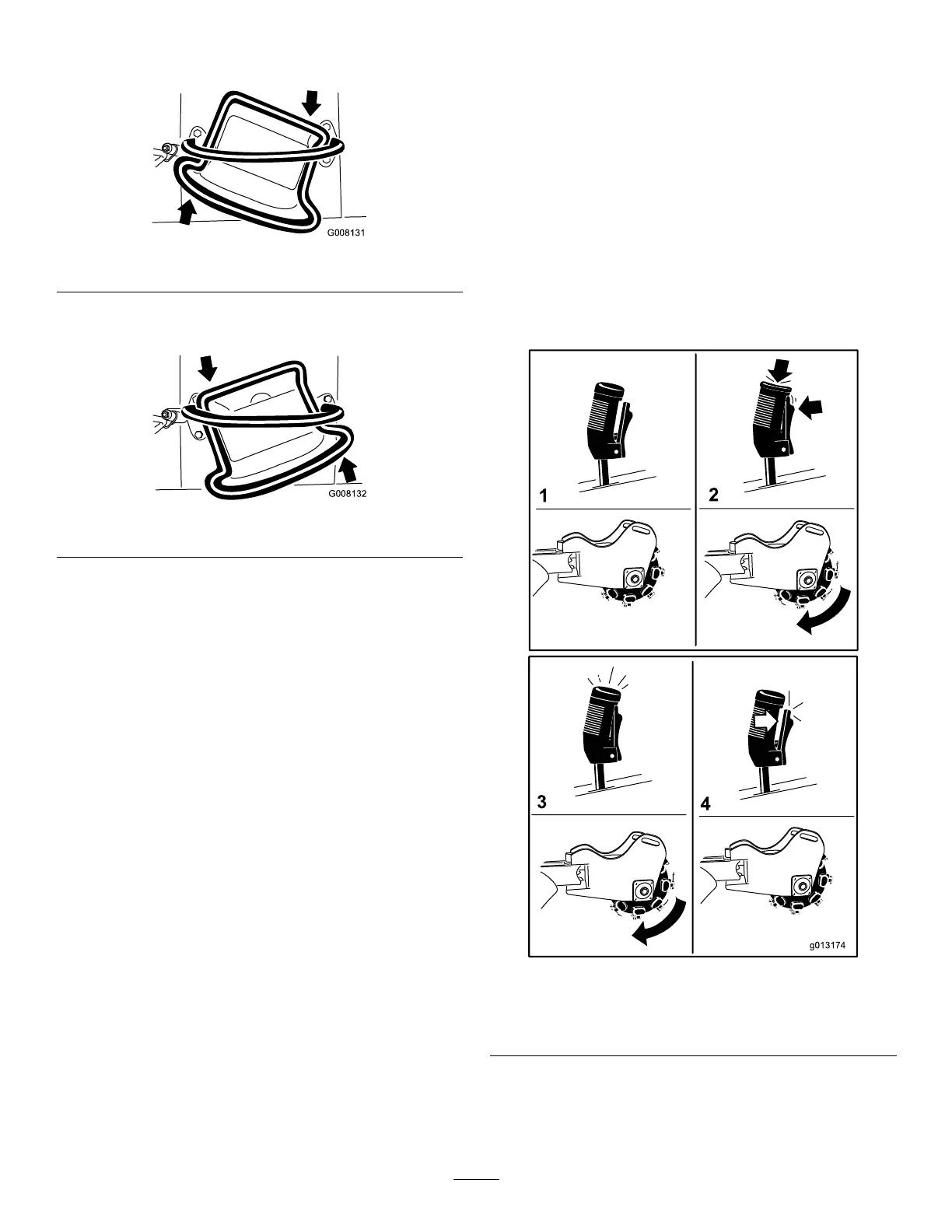 G008131

G008132

1

2

3

4

g013174