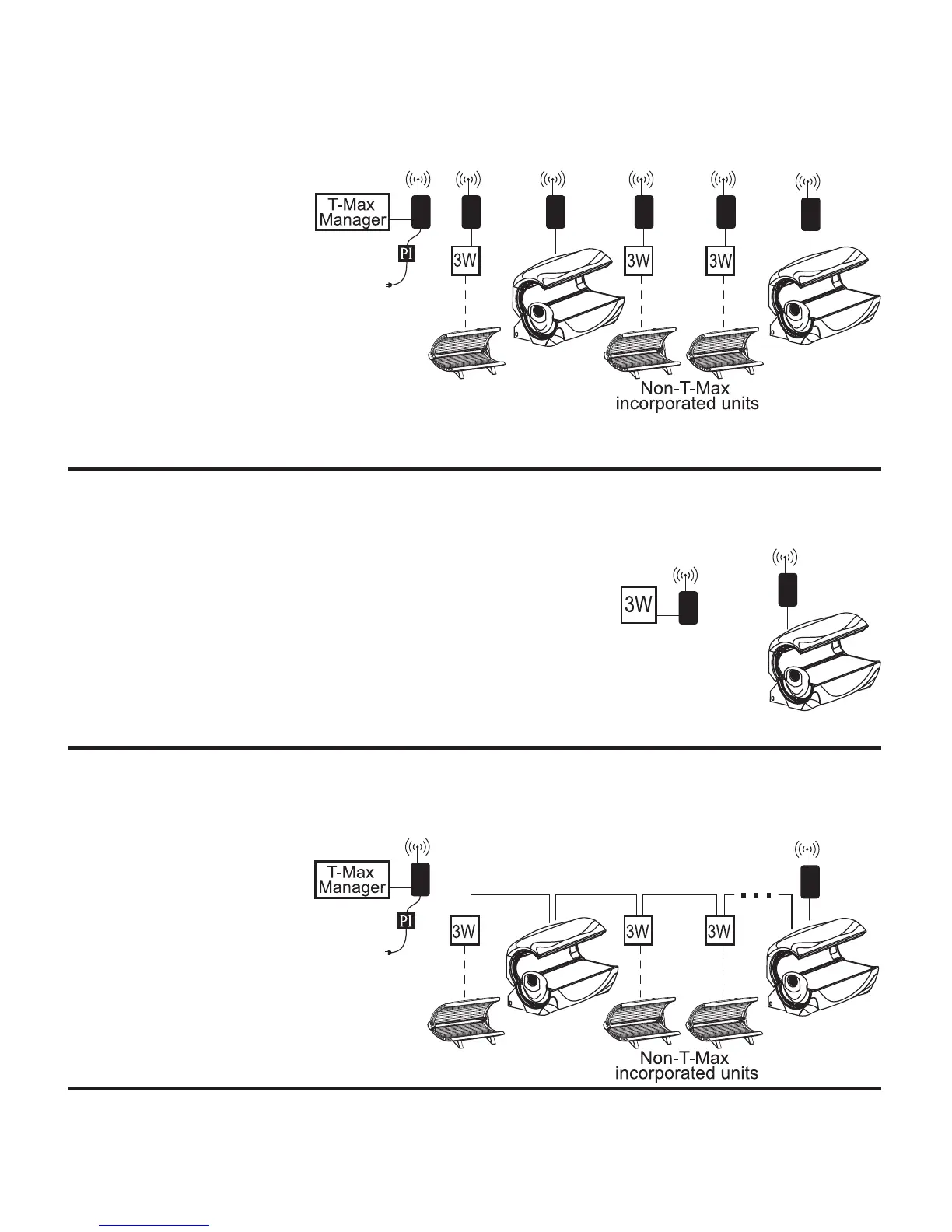 T-Max Manager

PI

3W

3W

3W

Non-T-Max incorporated units

3W

T-Max Manager

PI

3W

3W

3W

Non-T-Max incorporated units