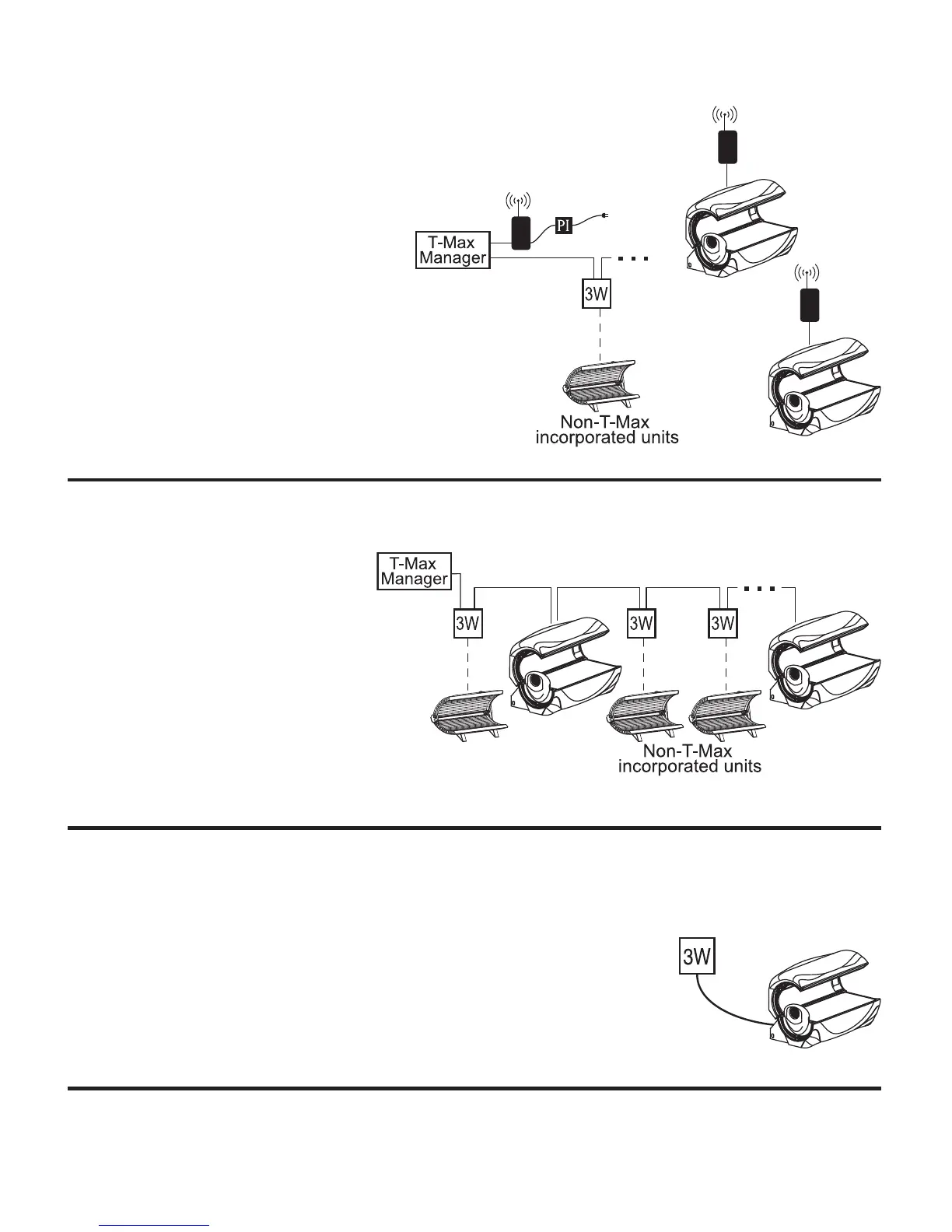 T-Max Manager

PI

3W

Non-T-Max incorporated units

T-Max Manager

3W

3W

3W

Non-T-Max incorporated units

3W