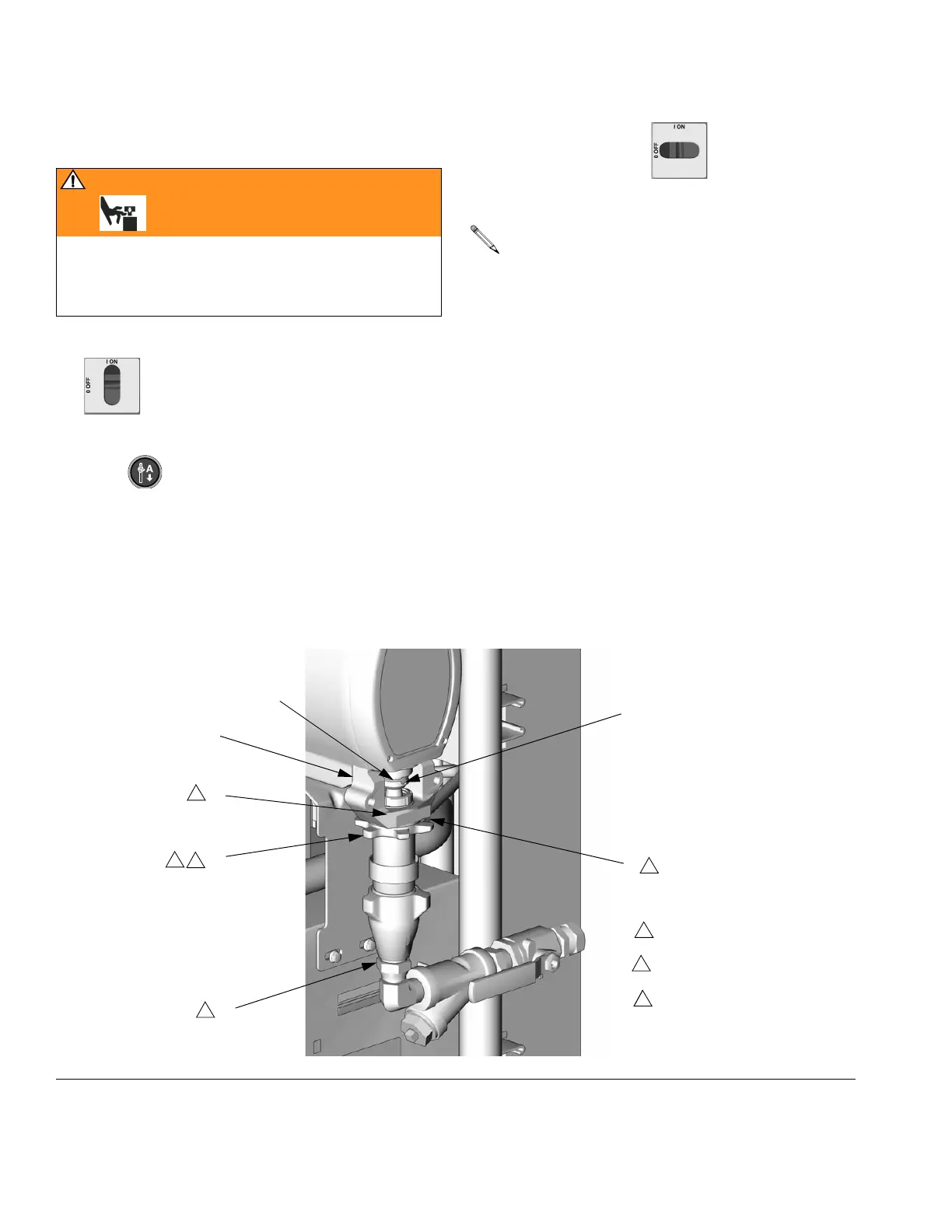 I ON
0 OFF

I ON
0 OFF

A