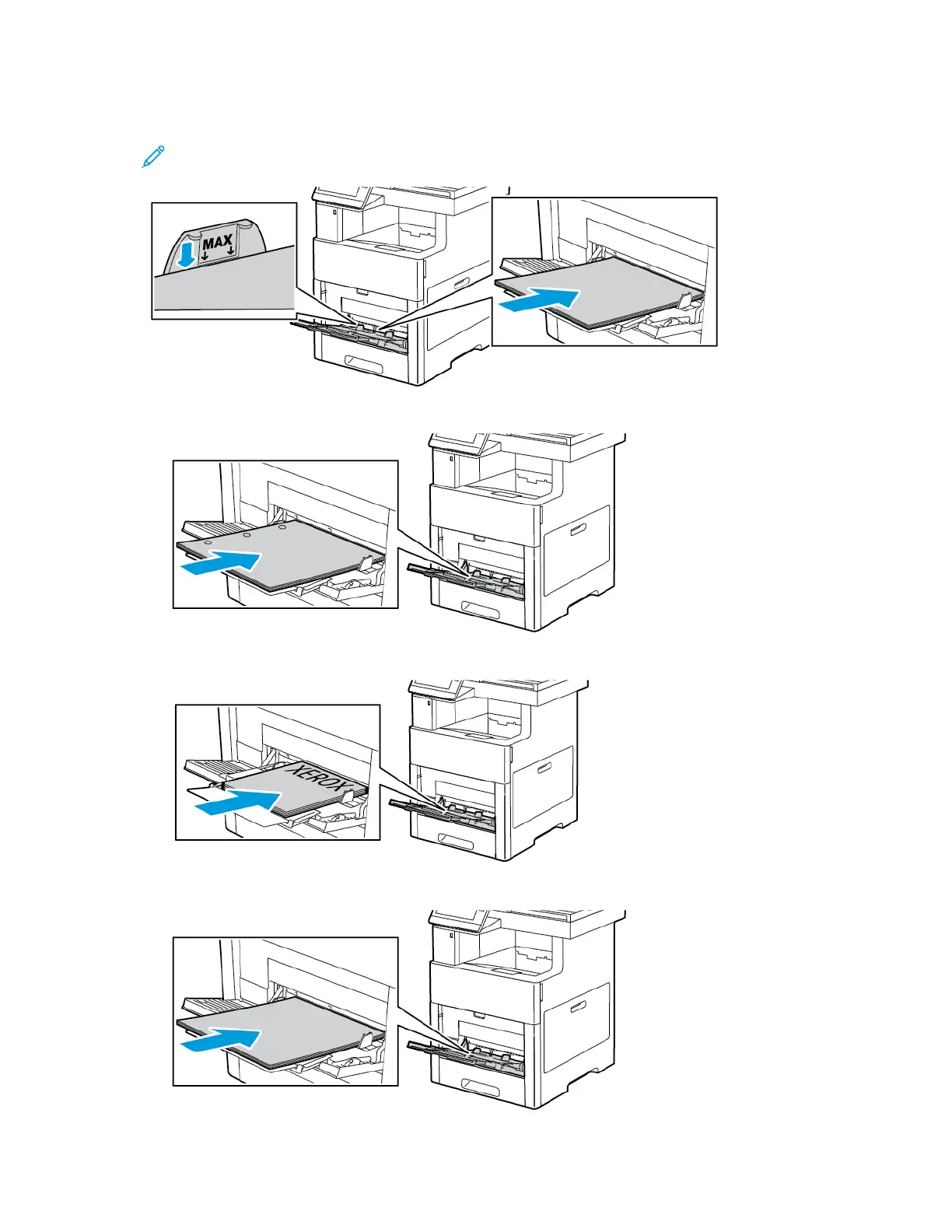 MAX

XEROX