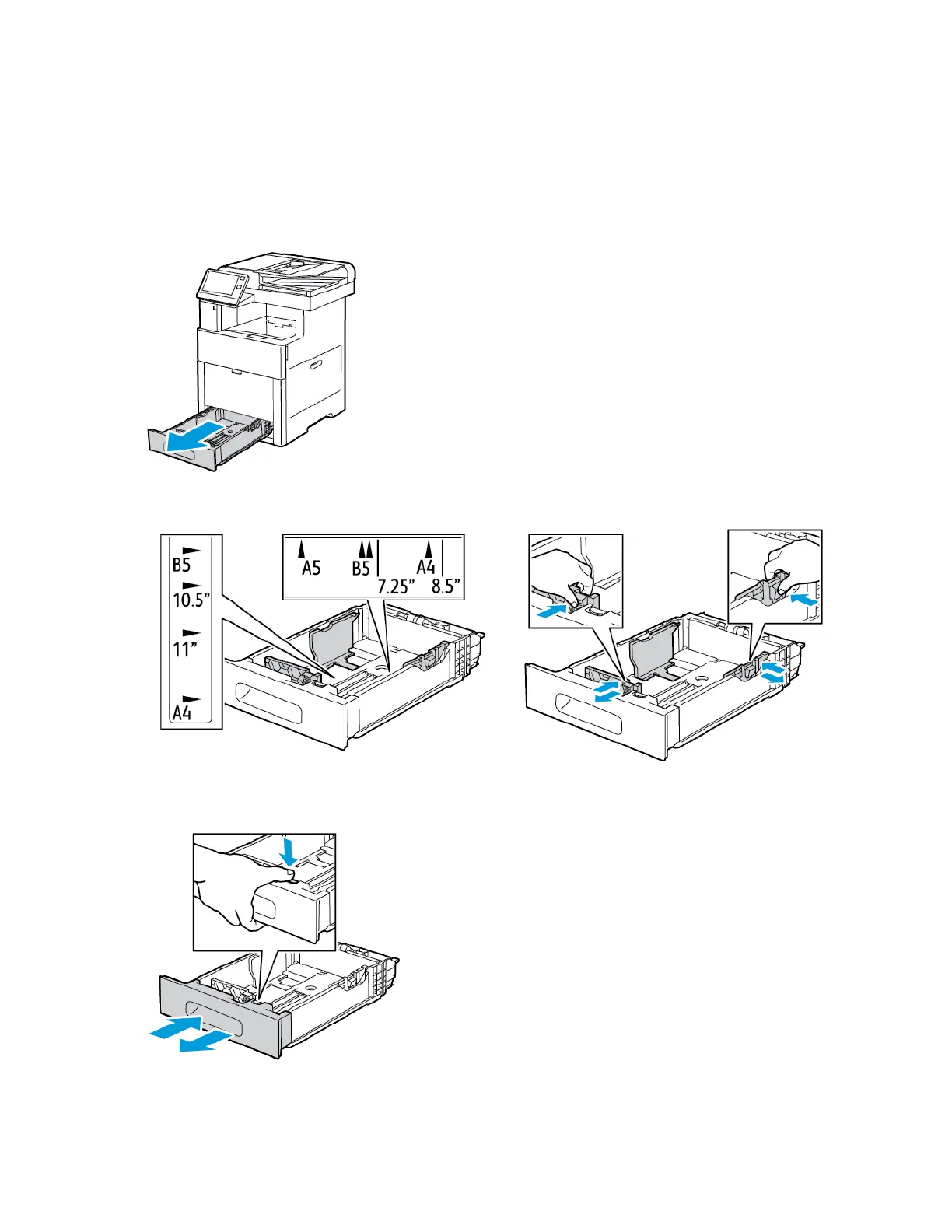 B5
10.5”
11”
A4

A5 B5 A4
7.25” 8.5”