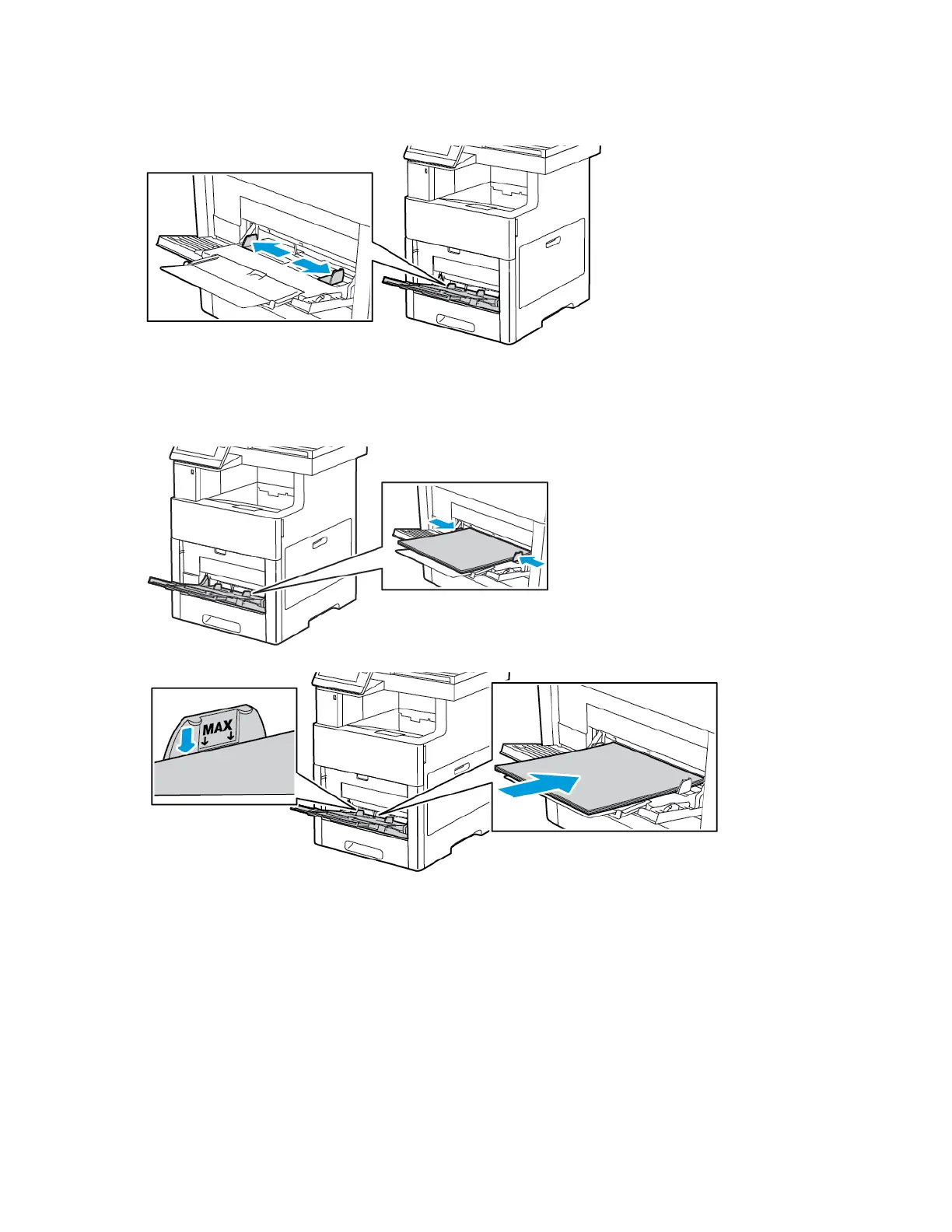 MAX