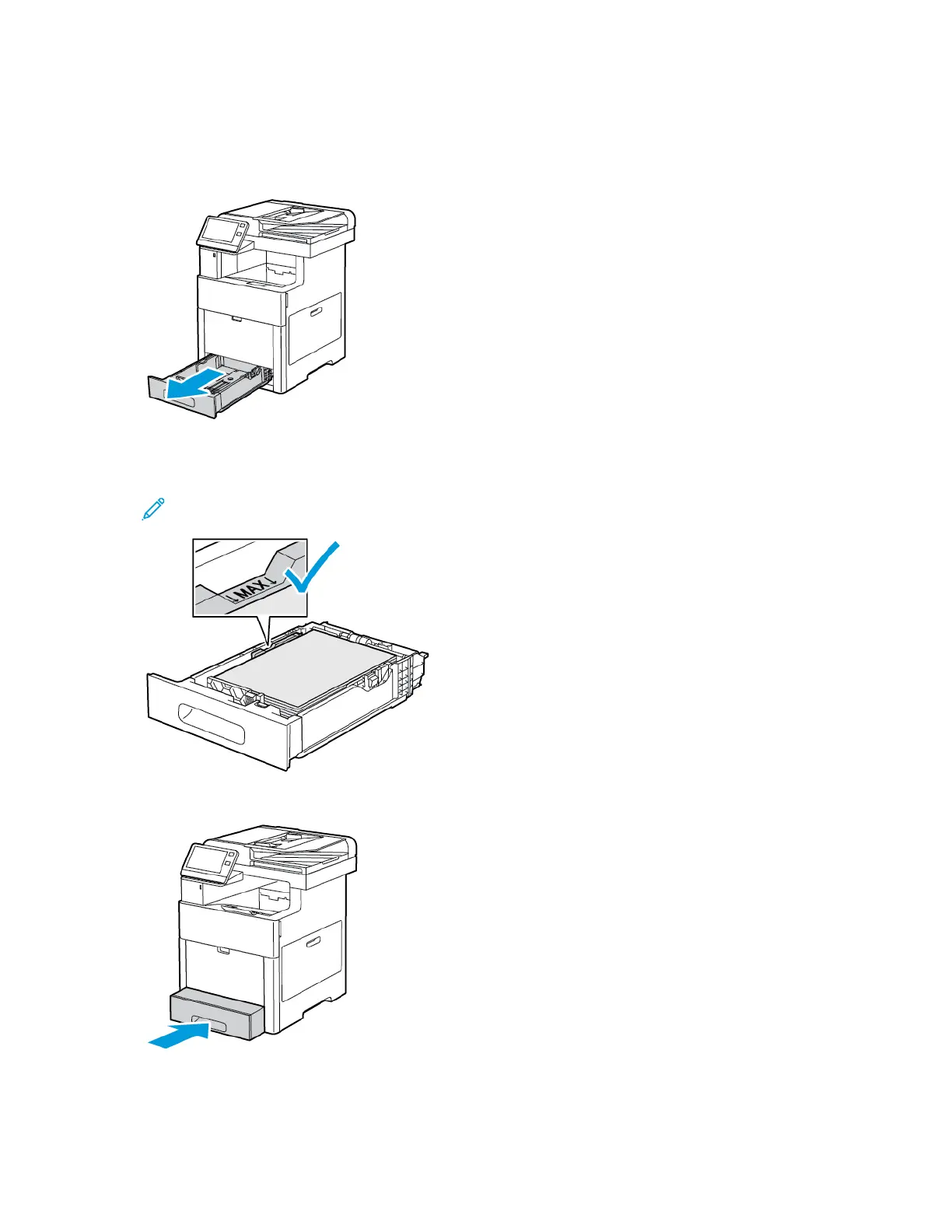 MAX