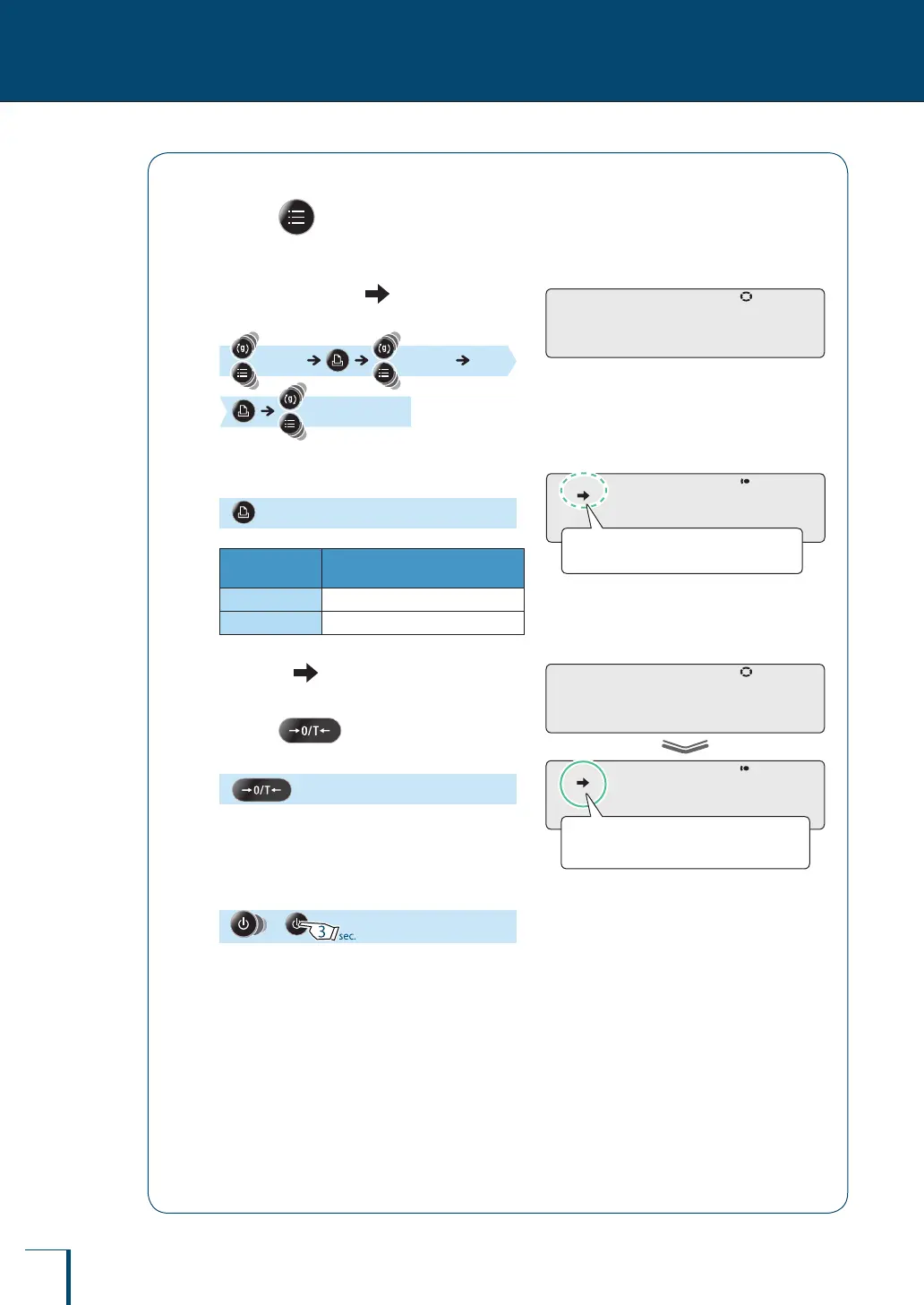 (g)

(g)

(g)

→0/T←

→0/T←

3 sec.