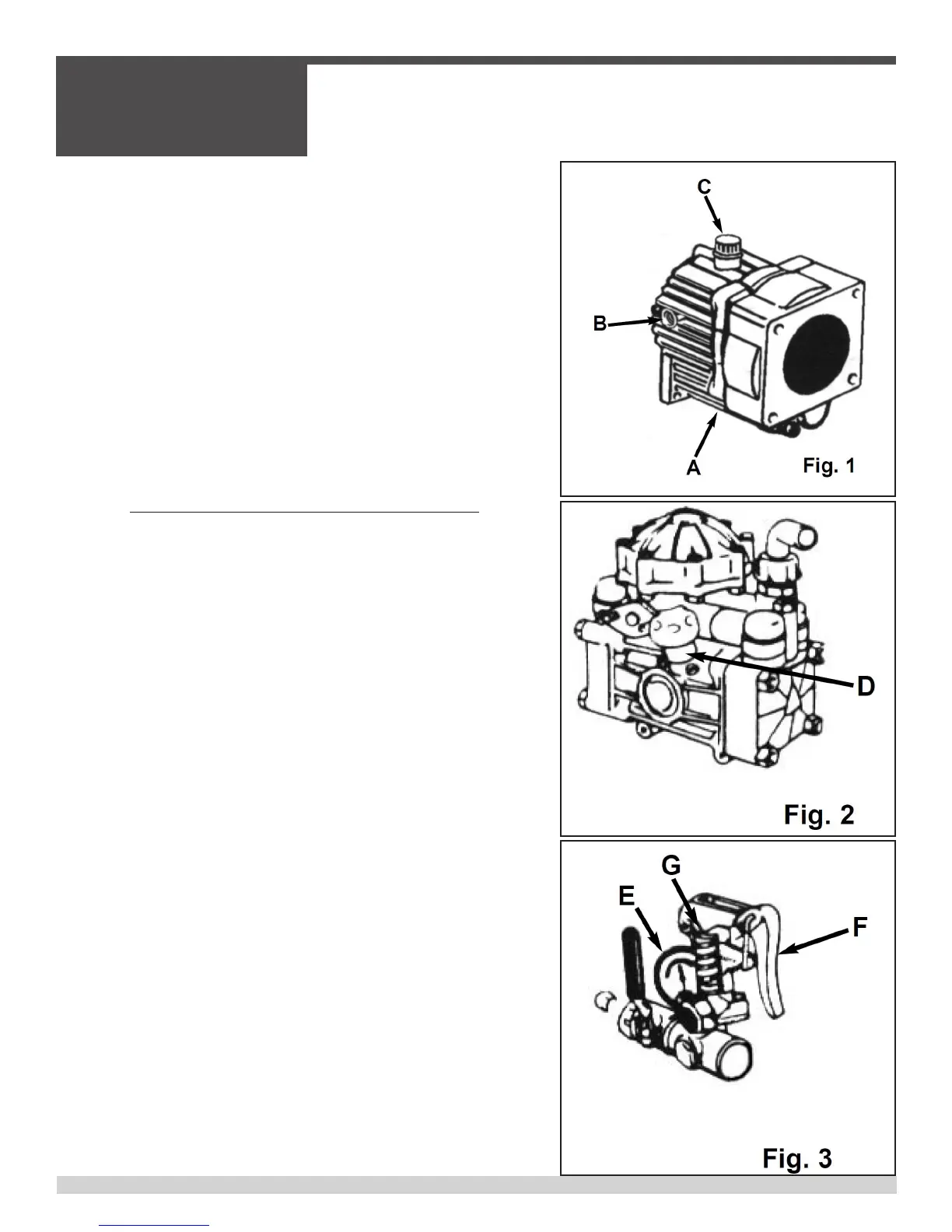 C

B

A

Fig. 1

D

Fig. 2

G

E

F

Fig. 3