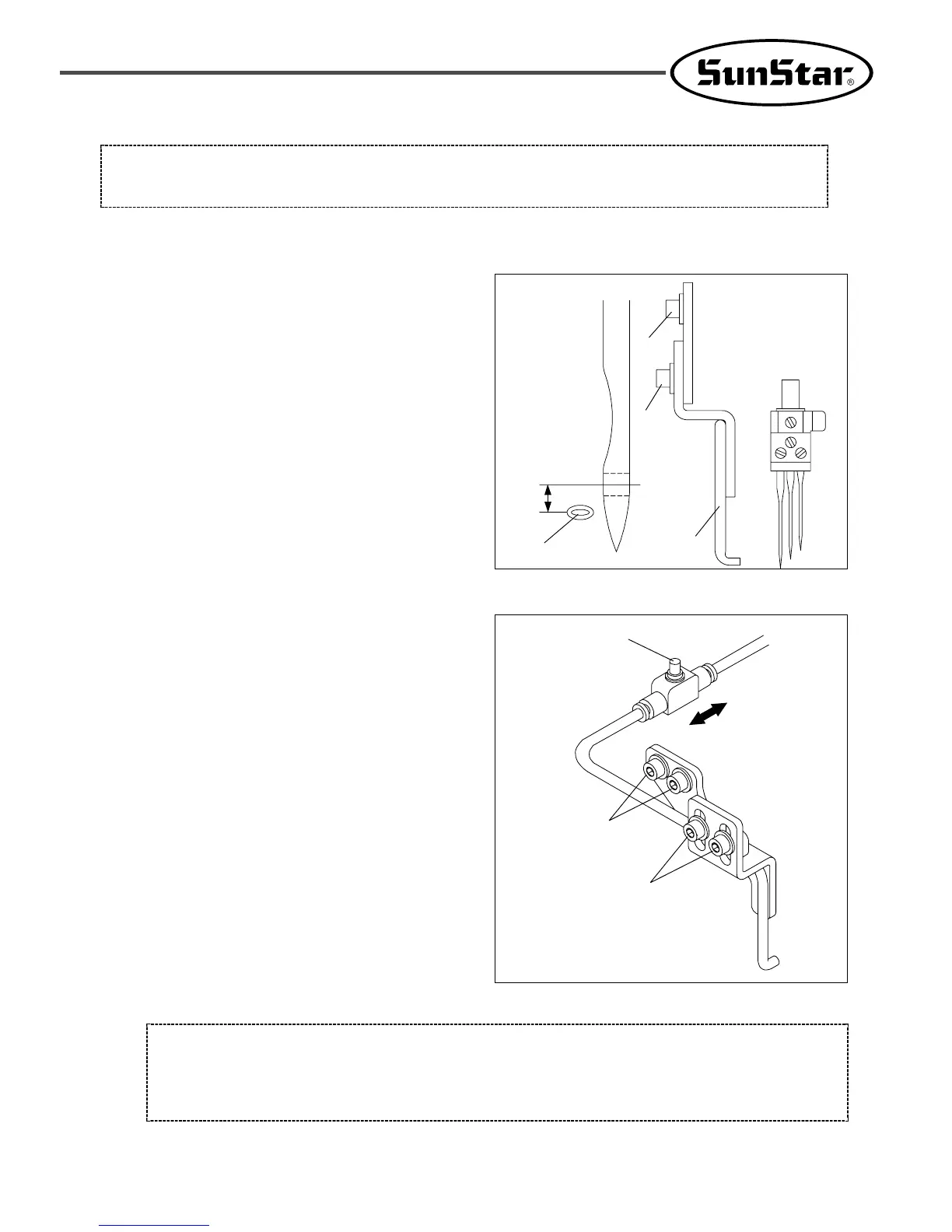 SunStar®