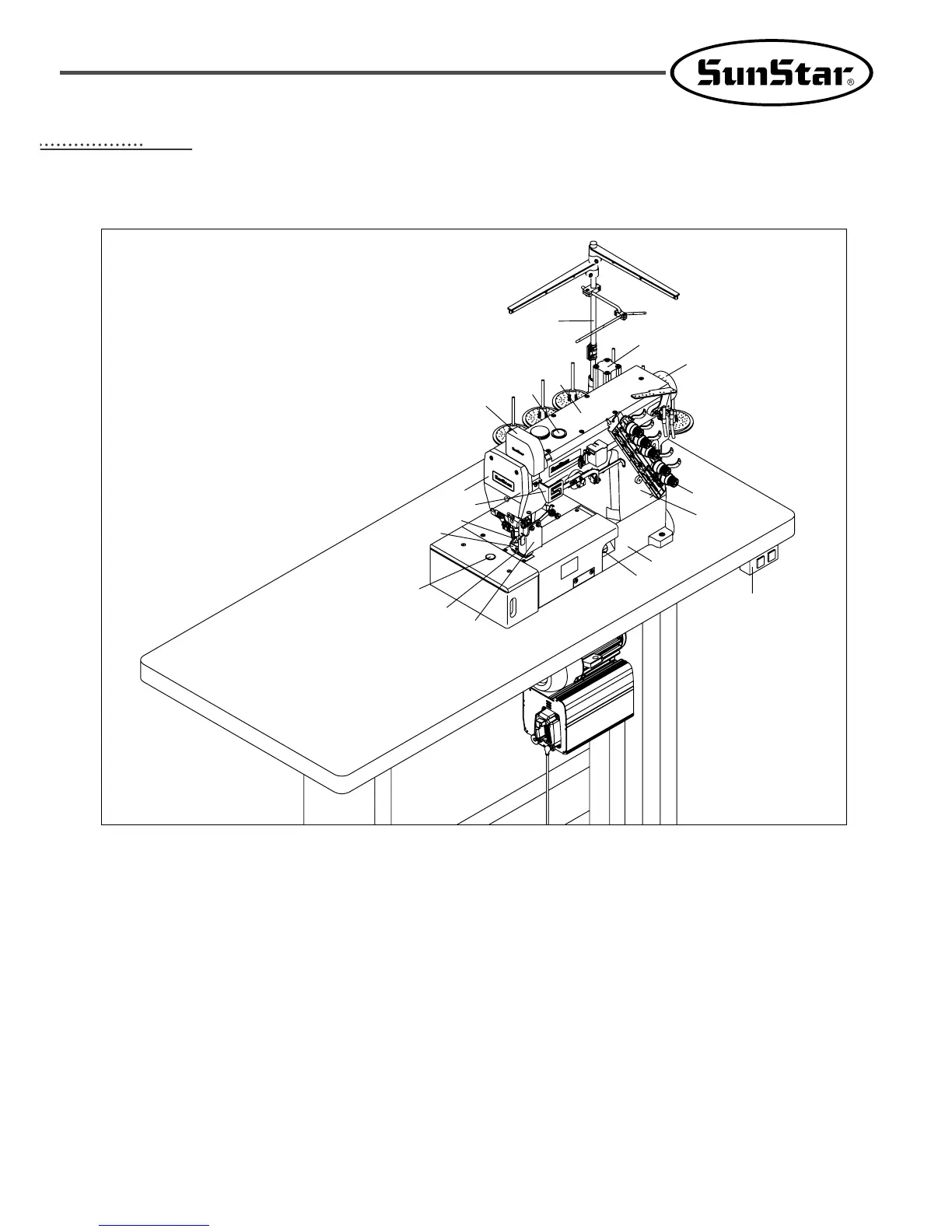 SunStar®