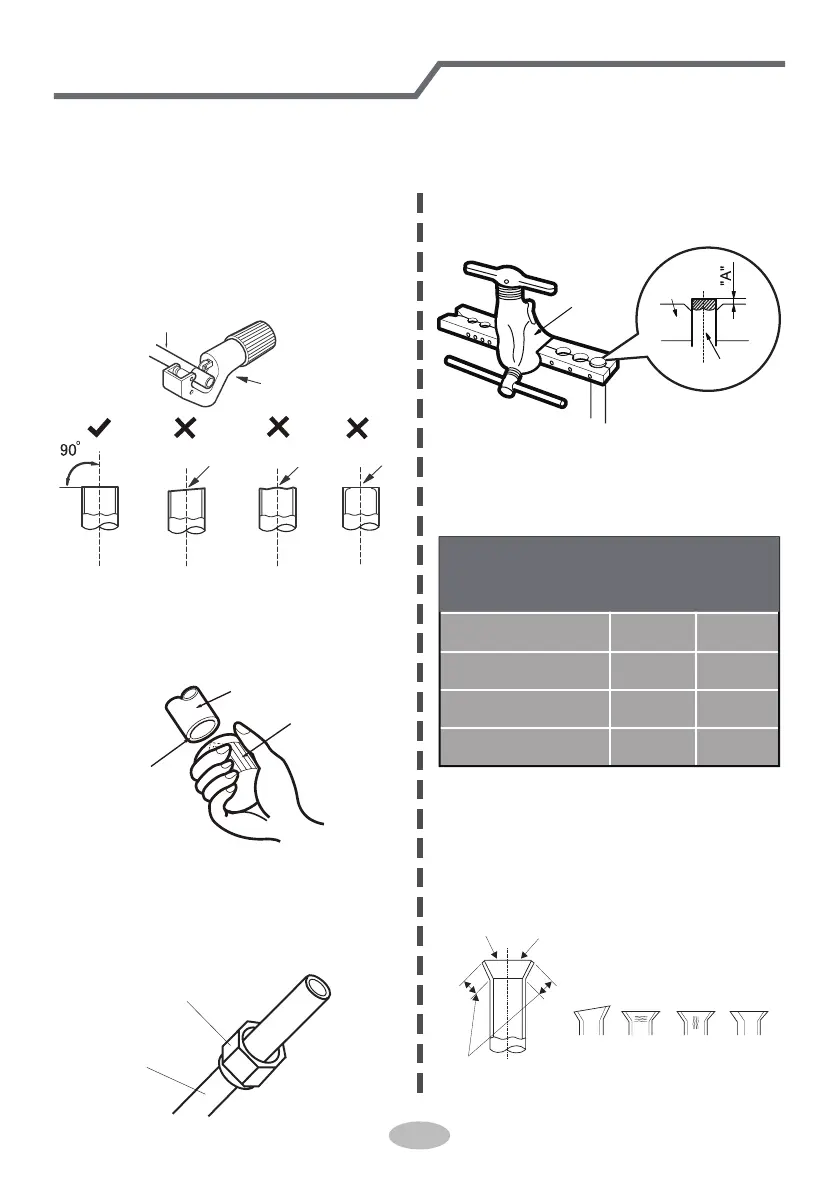 90°

"A"