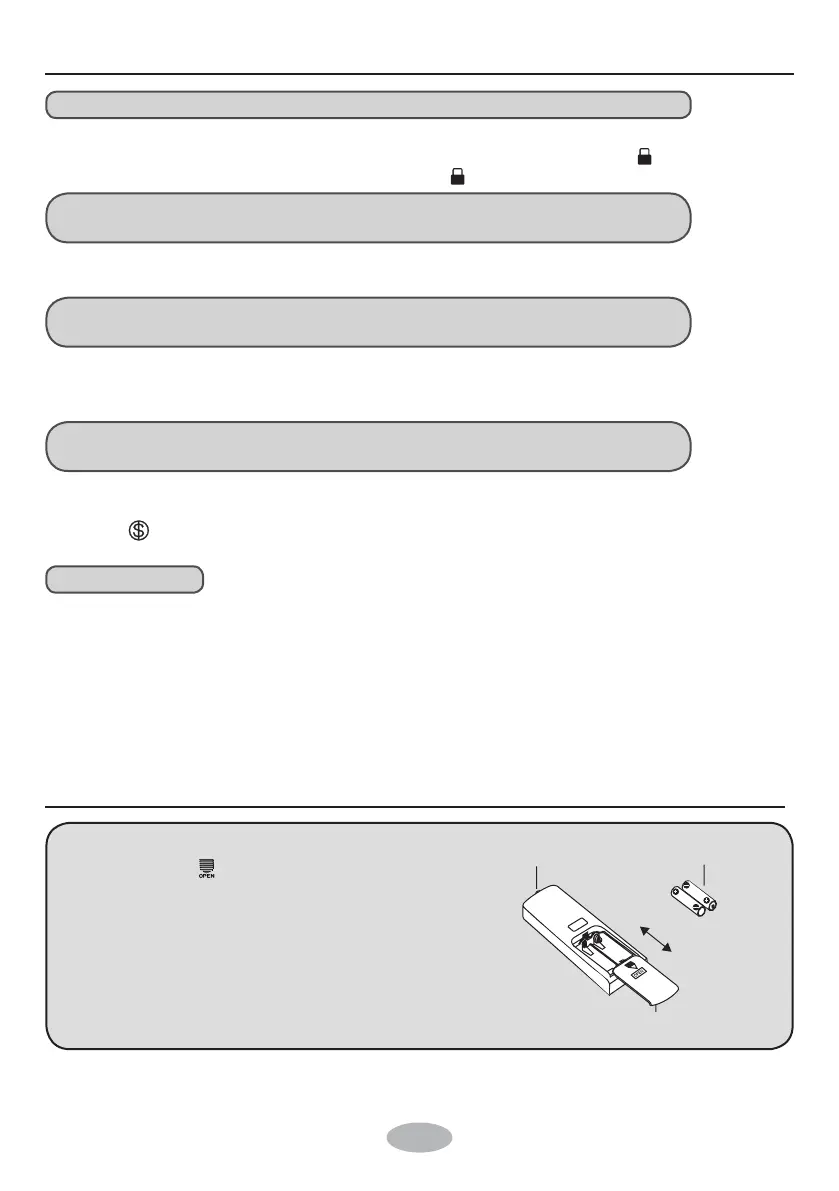 OPEN