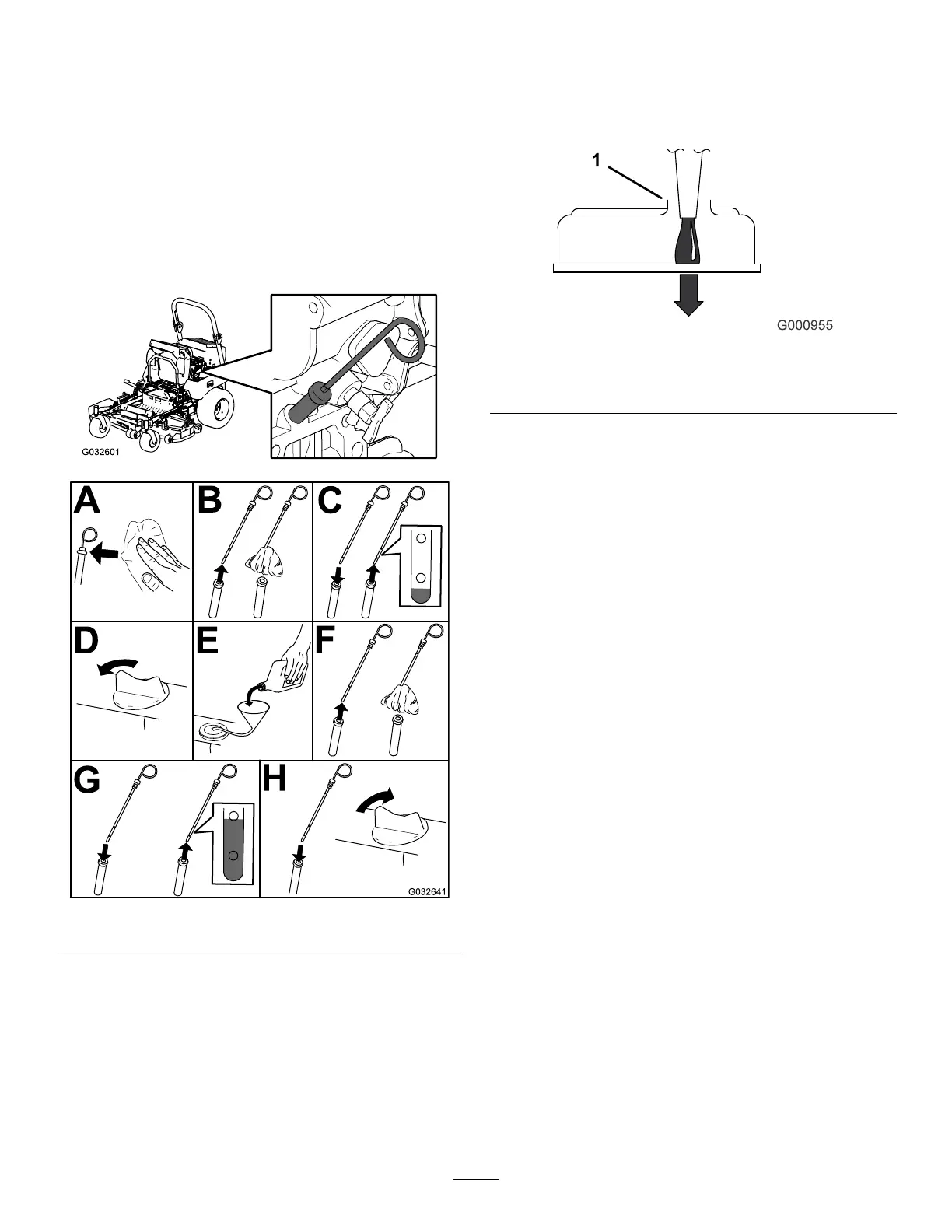 G032601

A B C

D E F

G H

G032641

1

G000955