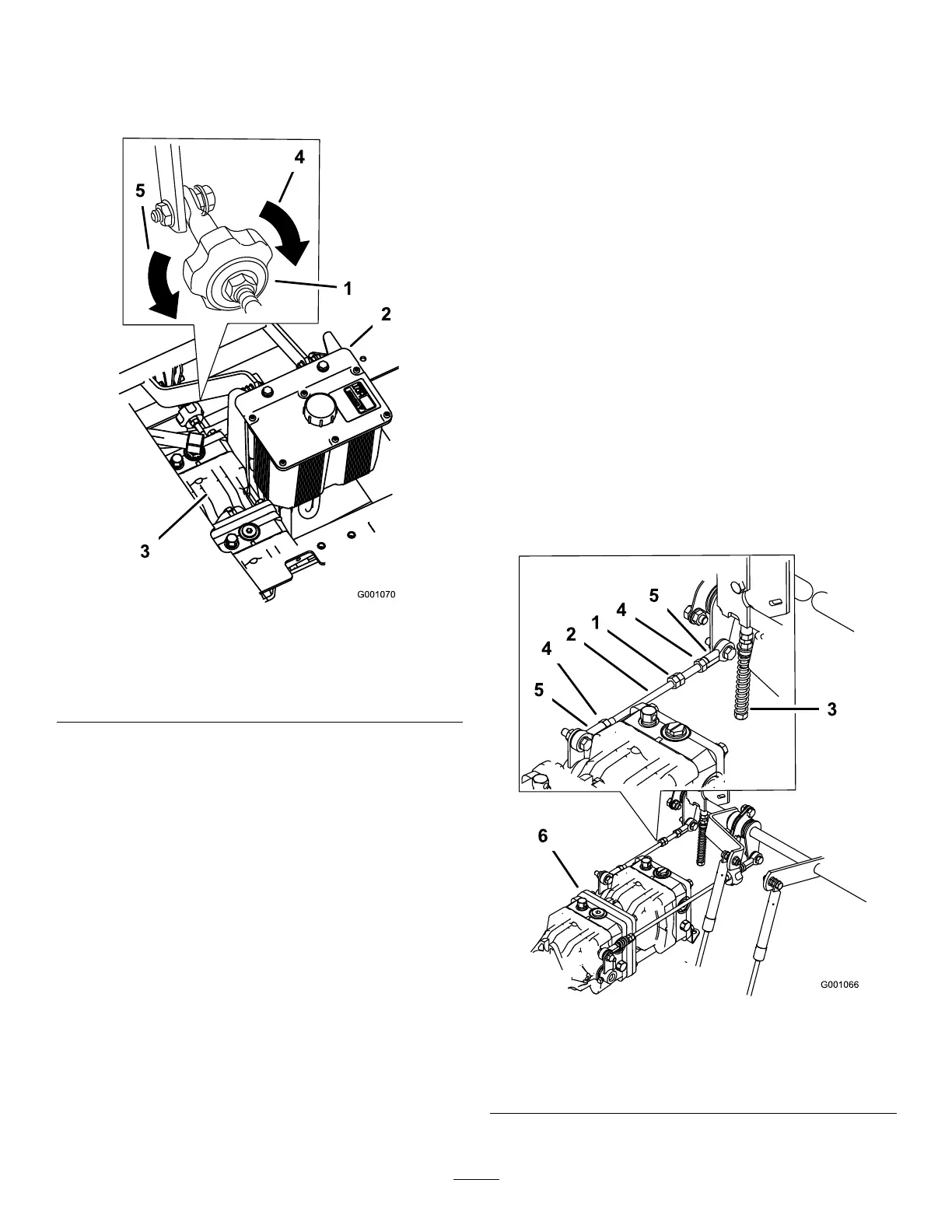 4
5
1
2
3
G001070

5
4
1
2
4
5
3
6
G001066