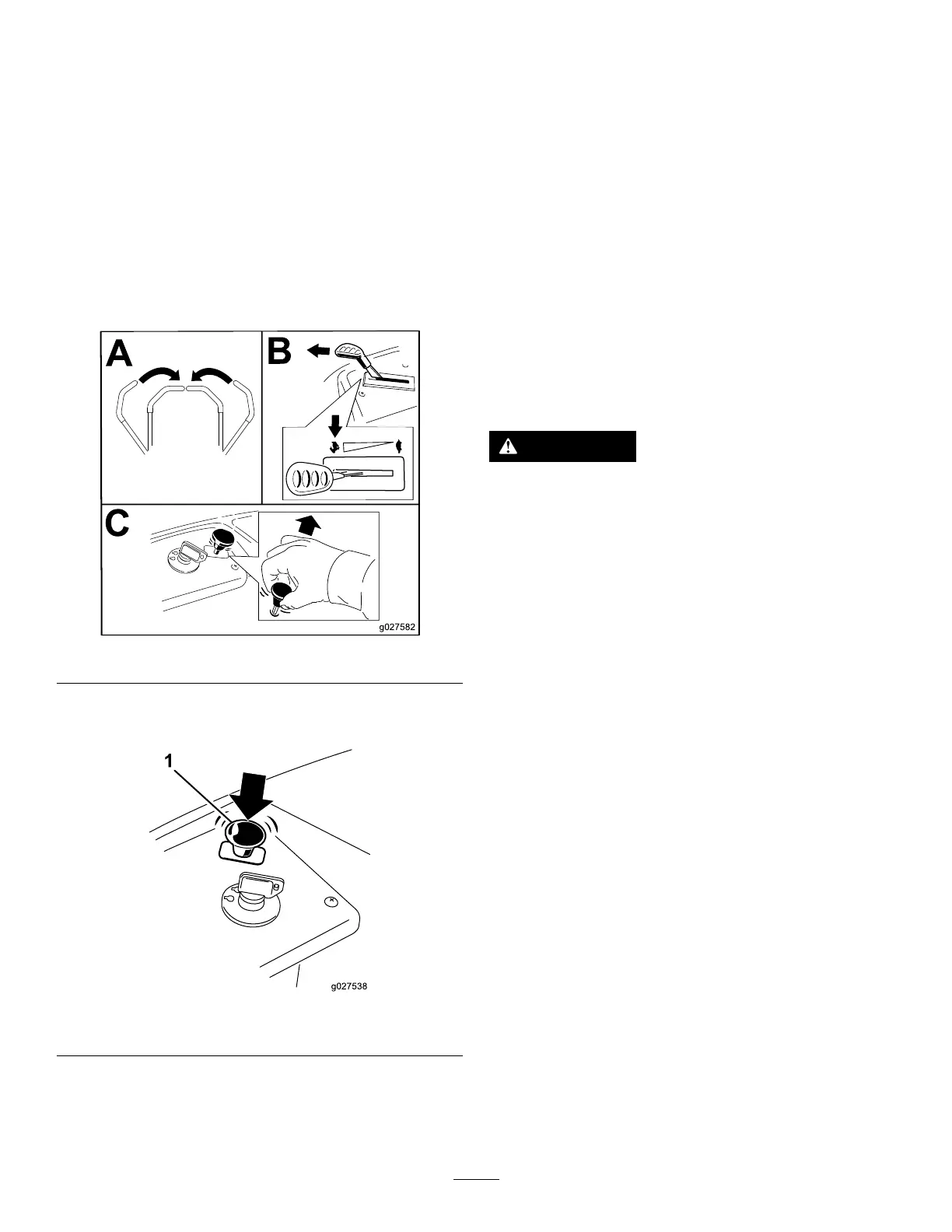 A

B

C

g027582

1

g027538