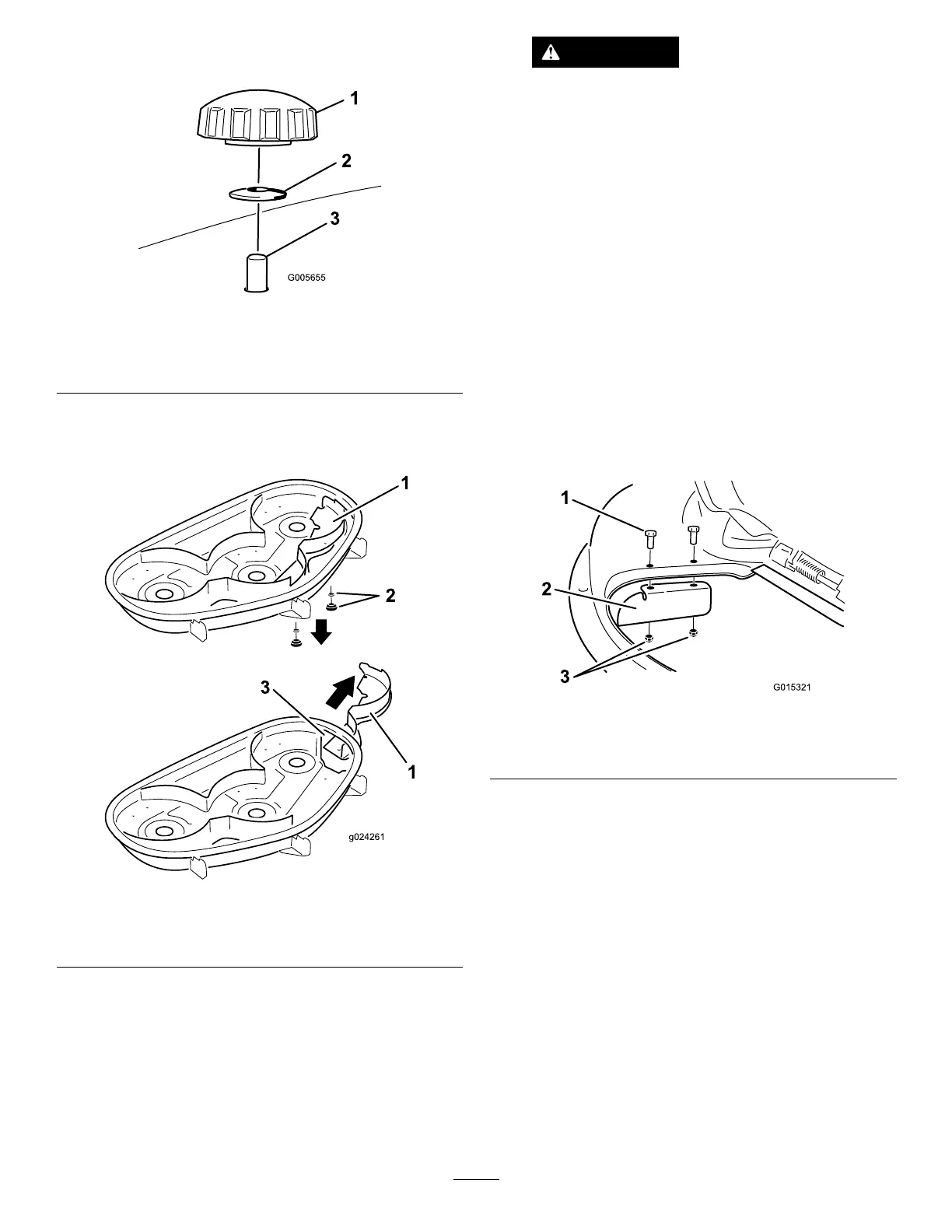 1
2
3
G005655

1
2
3
1
g024261

1
2
3
G015321